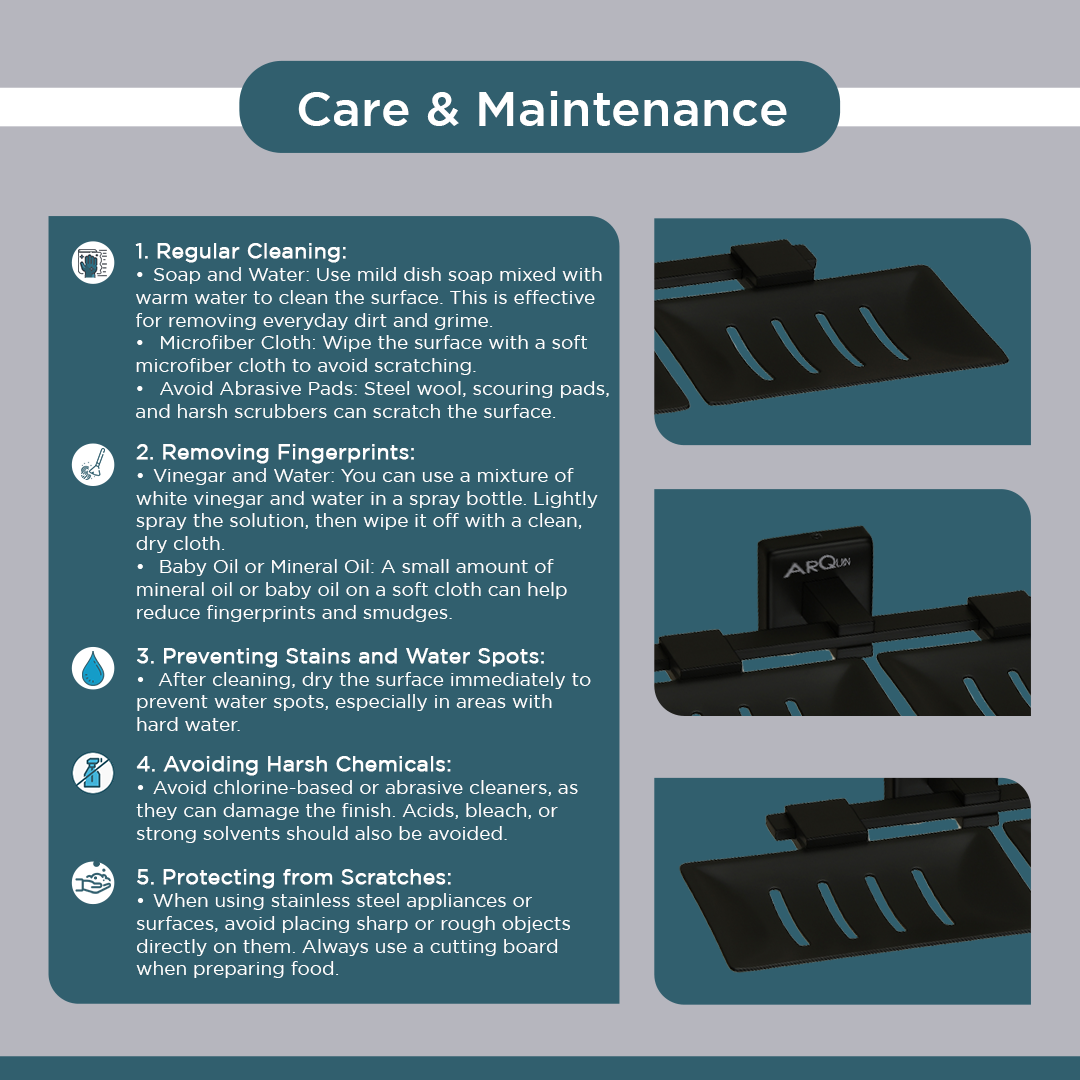 Care & Maintenance

1. Regular Cleaning:
• Soap and Water: Use mild dish soap mixed with warm water to clean the surface. This is effective for removing everyday dirt and grime.
• Microfiber Cloth: Wipe the surface with a soft microfiber cloth to avoid scratching.
• Avoid Abrasive Pads: Steel wool, scouring pads, and harsh scrubbers can scratch the surface.

2. Removing Fingerprints:
• Vinegar and Water: You can use a mixture of white vinegar and water in a spray bottle. Lightly spray the solution, then wipe it off with a clean, dry cloth.
• Baby Oil or Mineral Oil: A small amount of mineral oil or baby oil on a soft cloth can help reduce fingerprints and smudges.

3. Preventing Stains and Water Spots:
• After cleaning, dry the surface immediately to prevent water spots, especially in areas with hard water.

4. Avoiding Harsh Chemicals:
• Avoid chlorine-based or abrasive cleaners, as they can damage the finish. Acids, bleach, or strong solvents should also be avoided.

5. Protecting from Scratches:
• When using stainless steel appliances or surfaces, avoid placing sharp or rough objects directly on them. Always use a cutting board when preparing food.

ARQUIN