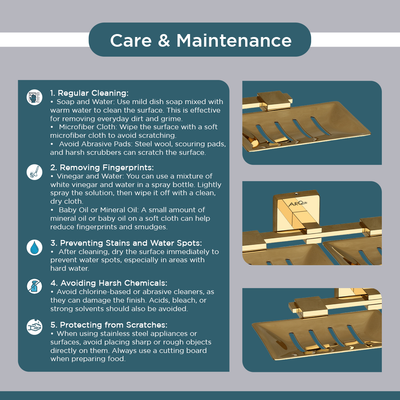 Care & Maintenance

1. Regular Cleaning:
• Soap and Water: Use mild dish soap mixed with warm water to clean the surface. This is effective for removing everyday dirt and grime.
• Microfiber Cloth: Wipe the surface with a soft microfiber cloth to avoid scratching.
• Avoid Abrasive Pads: Steel wool, scouring pads, and harsh scrubbers can scratch the surface.

2. Removing Fingerprints:
• Vinegar and Water: You can use a mixture of white vinegar and water in a spray bottle. Lightly spray the solution, then wipe it off with a clean, dry cloth.
• Baby Oil or Mineral Oil: A small amount of mineral oil or baby oil on a soft cloth can help reduce fingerprints and smudges.

3. Preventing Stains and Water Spots:
• After cleaning, dry the surface immediately to prevent water spots, especially in areas with hard water.

4. Avoiding Harsh Chemicals:
• Avoid chlorine-based or abrasive cleaners, as they can damage the finish. Acids, bleach, or strong solvents should also be avoided.

5. Protecting from Scratches:
• When using stainless steel appliances or surfaces, avoid placing sharp or rough objects directly on them. Always use a cutting board when preparing food.