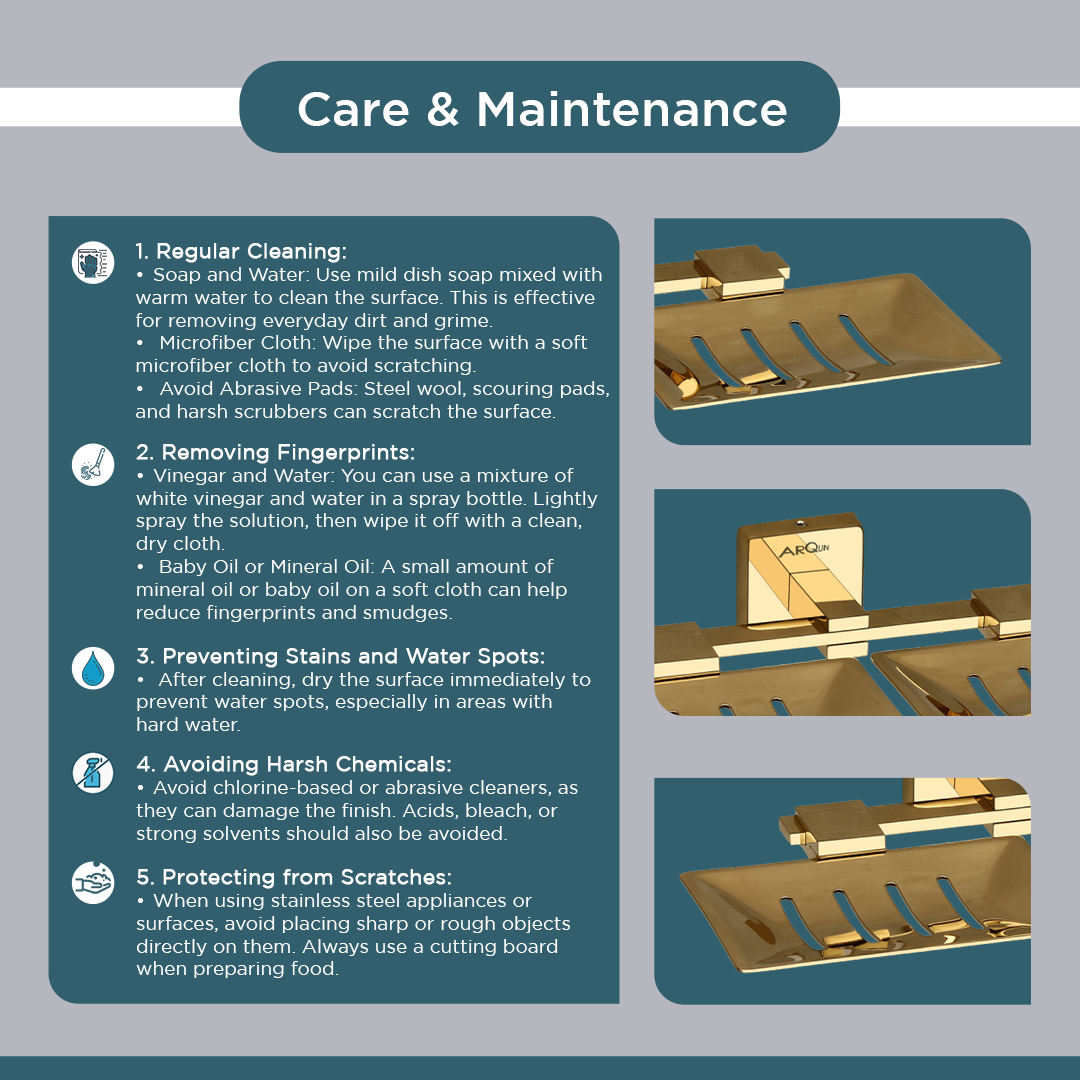 Care & Maintenance

1. Regular Cleaning:
• Soap and Water: Use mild dish soap mixed with warm water to clean the surface. This is effective for removing everyday dirt and grime.
• Microfiber Cloth: Wipe the surface with a soft microfiber cloth to avoid scratching.
• Avoid Abrasive Pads: Steel wool, scouring pads, and harsh scrubbers can scratch the surface.

2. Removing Fingerprints:
• Vinegar and Water: You can use a mixture of white vinegar and water in a spray bottle. Lightly spray the solution, then wipe it off with a clean, dry cloth.
• Baby Oil or Mineral Oil: A small amount of mineral oil or baby oil on a soft cloth can help reduce fingerprints and smudges.

3. Preventing Stains and Water Spots:
• After cleaning, dry the surface immediately to prevent water spots, especially in areas with hard water.

4. Avoiding Harsh Chemicals:
• Avoid chlorine-based or abrasive cleaners, as they can damage the finish. Acids, bleach, or strong solvents should also be avoided.

5. Protecting from Scratches:
• When using stainless steel appliances or surfaces, avoid placing sharp or rough objects directly on them. Always use a cutting board when preparing food.

ARQUN