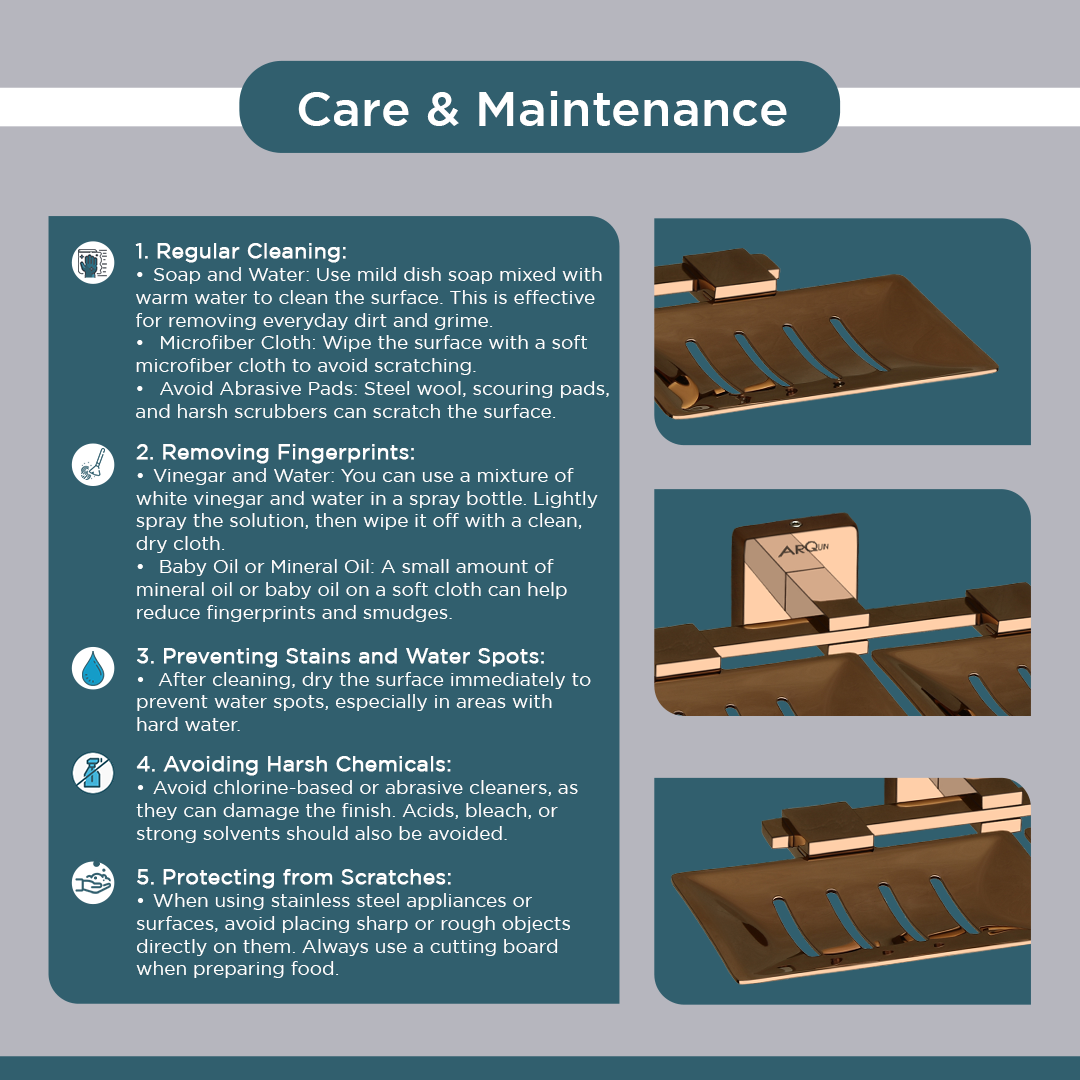 Care & Maintenance

1. Regular Cleaning:
• Soap and Water: Use mild dish soap mixed with warm water to clean the surface. This is effective for removing everyday dirt and grime.
• Microfiber Cloth: Wipe the surface with a soft microfiber cloth to avoid scratching.
• Avoid Abrasive Pads: Steel wool, scouring pads, and harsh scrubbers can scratch the surface.

2. Removing Fingerprints:
• Vinegar and Water: You can use a mixture of white vinegar and water in a spray bottle. Lightly spray the solution, then wipe it off with a clean, dry cloth.
• Baby Oil or Mineral Oil: A small amount of mineral oil or baby oil on a soft cloth can help reduce fingerprints and smudges.

3. Preventing Stains and Water Spots:
• After cleaning, dry the surface immediately to prevent water spots, especially in areas with hard water.

4. Avoiding Harsh Chemicals:
• Avoid chlorine-based or abrasive cleaners, as they can damage the finish. Acids, bleach, or strong solvents should also be avoided.

5. Protecting from Scratches:
• When using stainless steel appliances or surfaces, avoid placing sharp or rough objects directly on them. Always use a cutting board when preparing food.

ARQun