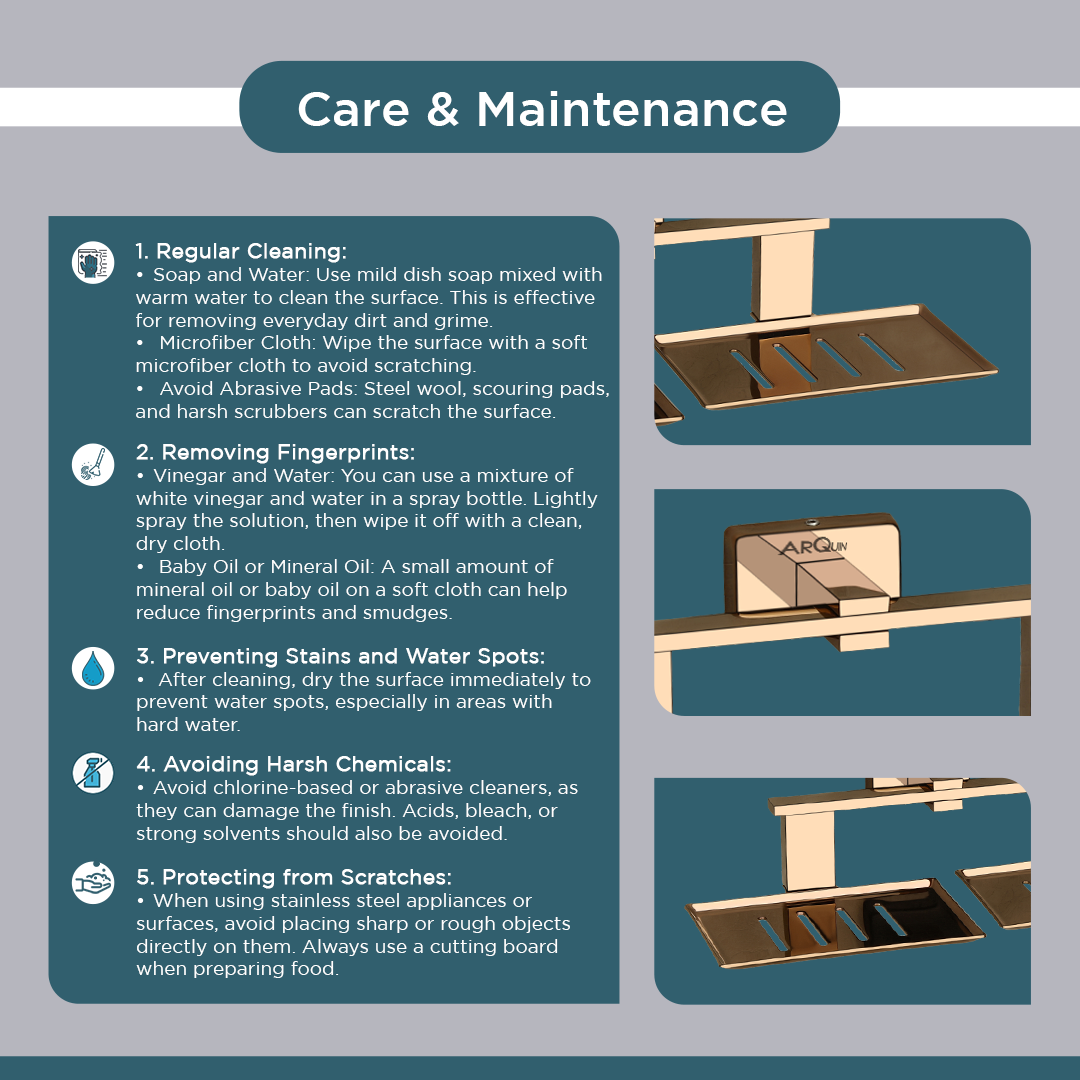 Care & Maintenance

1. Regular Cleaning:
• Soap and Water: Use mild dish soap mixed with warm water to clean the surface. This is effective for removing everyday dirt and grime.
• Microfiber Cloth: Wipe the surface with a soft microfiber cloth to avoid scratching.
• Avoid Abrasive Pads: Steel wool, scouring pads, and harsh scrubbers can scratch the surface.

2. Removing Fingerprints:
• Vinegar and Water: You can use a mixture of white vinegar and water in a spray bottle. Lightly spray the solution, then wipe it off with a clean, dry cloth.
• Baby Oil or Mineral Oil: A small amount of mineral oil or baby oil on a soft cloth can help reduce fingerprints and smudges.

3. Preventing Stains and Water Spots:
• After cleaning, dry the surface immediately to prevent water spots, especially in areas with hard water.

4. Avoiding Harsh Chemicals:
• Avoid chlorine-based or abrasive cleaners, as they can damage the finish. Acids, bleach, or strong solvents should also be avoided.

5. Protecting from Scratches:
• When using stainless steel appliances or surfaces, avoid placing sharp or rough objects directly on them. Always use a cutting board when preparing food.

ARQUIN