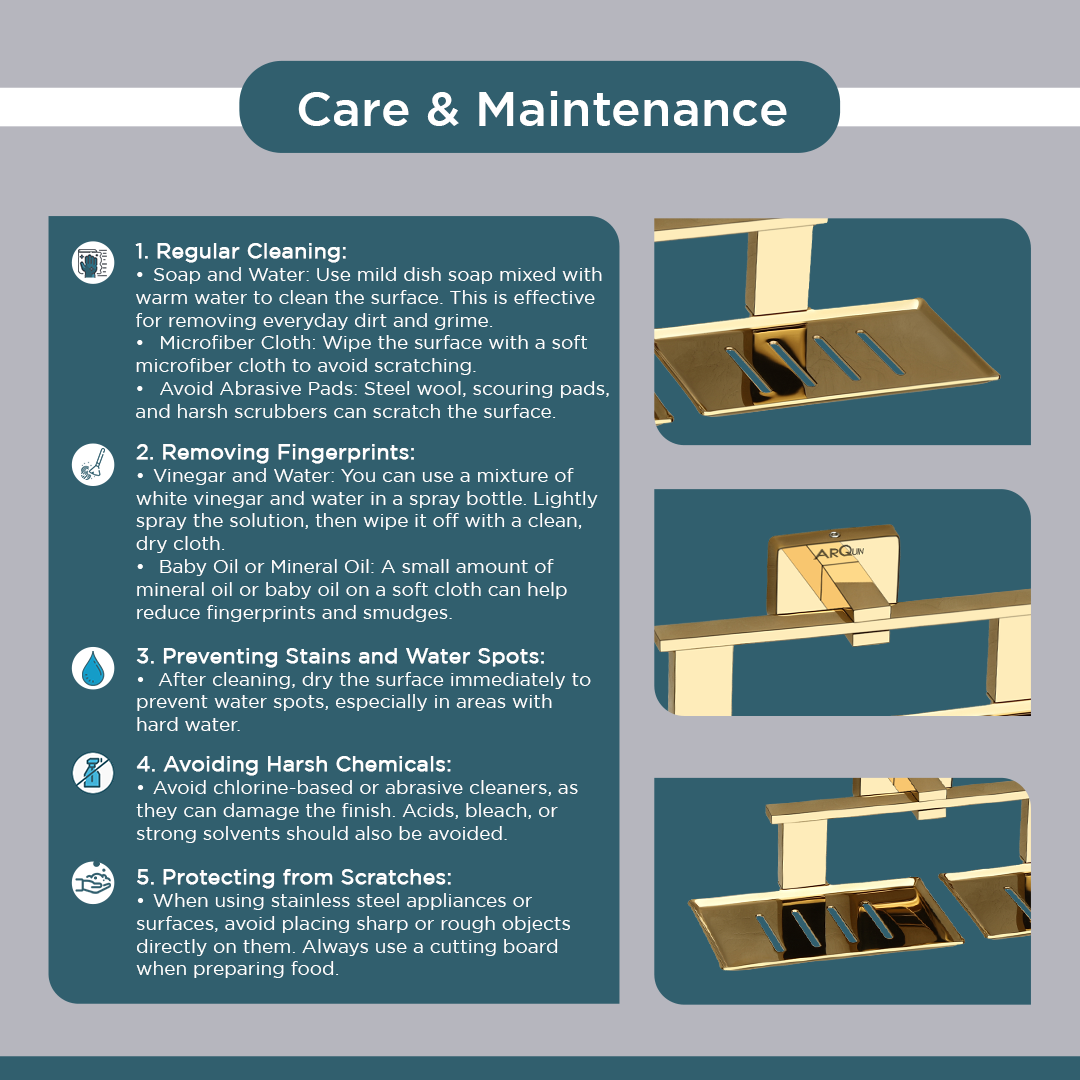 Care & Maintenance

1. Regular Cleaning:
• Soap and Water: Use mild dish soap mixed with warm water to clean the surface. This is effective for removing everyday dirt and grime.
• Microfiber Cloth: Wipe the surface with a soft microfiber cloth to avoid scratching.
• Avoid Abrasive Pads: Steel wool, scouring pads, and harsh scrubbers can scratch the surface.

2. Removing Fingerprints:
• Vinegar and Water: You can use a mixture of white vinegar and water in a spray bottle. Lightly spray the solution, then wipe it off with a clean, dry cloth.
• Baby Oil or Mineral Oil: A small amount of mineral oil or baby oil on a soft cloth can help reduce fingerprints and smudges.

3. Preventing Stains and Water Spots:
• After cleaning, dry the surface immediately to prevent water spots, especially in areas with hard water.

4. Avoiding Harsh Chemicals:
• Avoid chlorine-based or abrasive cleaners, as they can damage the finish. Acids, bleach, or strong solvents should also be avoided.

5. Protecting from Scratches:
• When using stainless steel appliances or surfaces, avoid placing sharp or rough objects directly on them. Always use a cutting board when preparing food.

ARQUIN