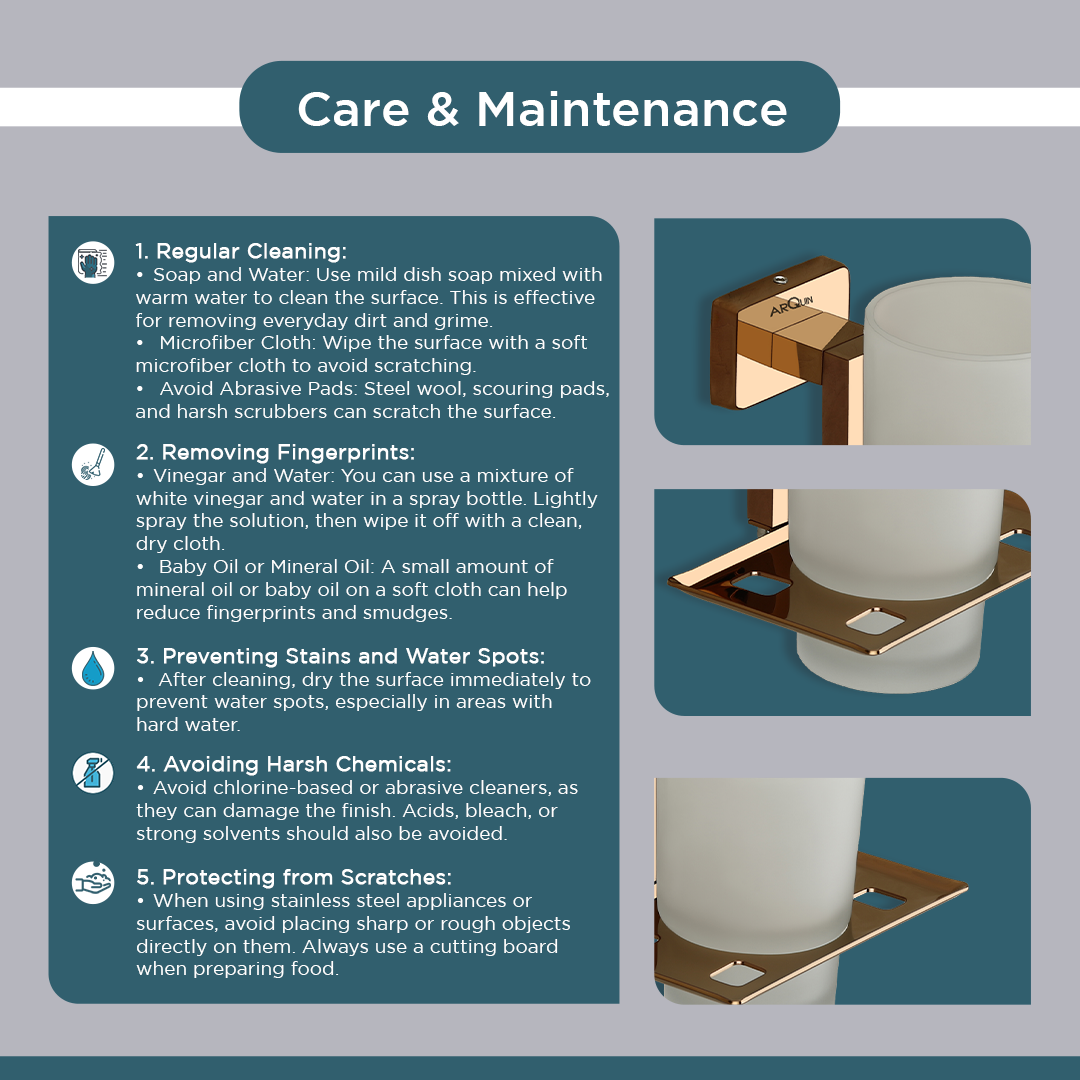 Care & Maintenance

1. Regular Cleaning:
• Soap and Water: Use mild dish soap mixed with warm water to clean the surface. This is effective for removing everyday dirt and grime.
• Microfiber Cloth: Wipe the surface with a soft microfiber cloth to avoid scratching.
• Avoid Abrasive Pads: Steel wool, scouring pads, and harsh scrubbers can scratch the surface.

2. Removing Fingerprints:
• Vinegar and Water: You can use a mixture of white vinegar and water in a spray bottle. Lightly spray the solution, then wipe it off with a clean, dry cloth.
• Baby Oil or Mineral Oil: A small amount of mineral oil or baby oil on a soft cloth can help reduce fingerprints and smudges.

3. Preventing Stains and Water Spots:
• After cleaning, dry the surface immediately to prevent water spots, especially in areas with hard water.

4. Avoiding Harsh Chemicals:
• Avoid chlorine-based or abrasive cleaners, as they can damage the finish. Acids, bleach, or strong solvents should also be avoided.

5. Protecting from Scratches:
• When using stainless steel appliances or surfaces, avoid placing sharp or rough objects directly on them. Always use a cutting board when preparing food.

ARQUIN