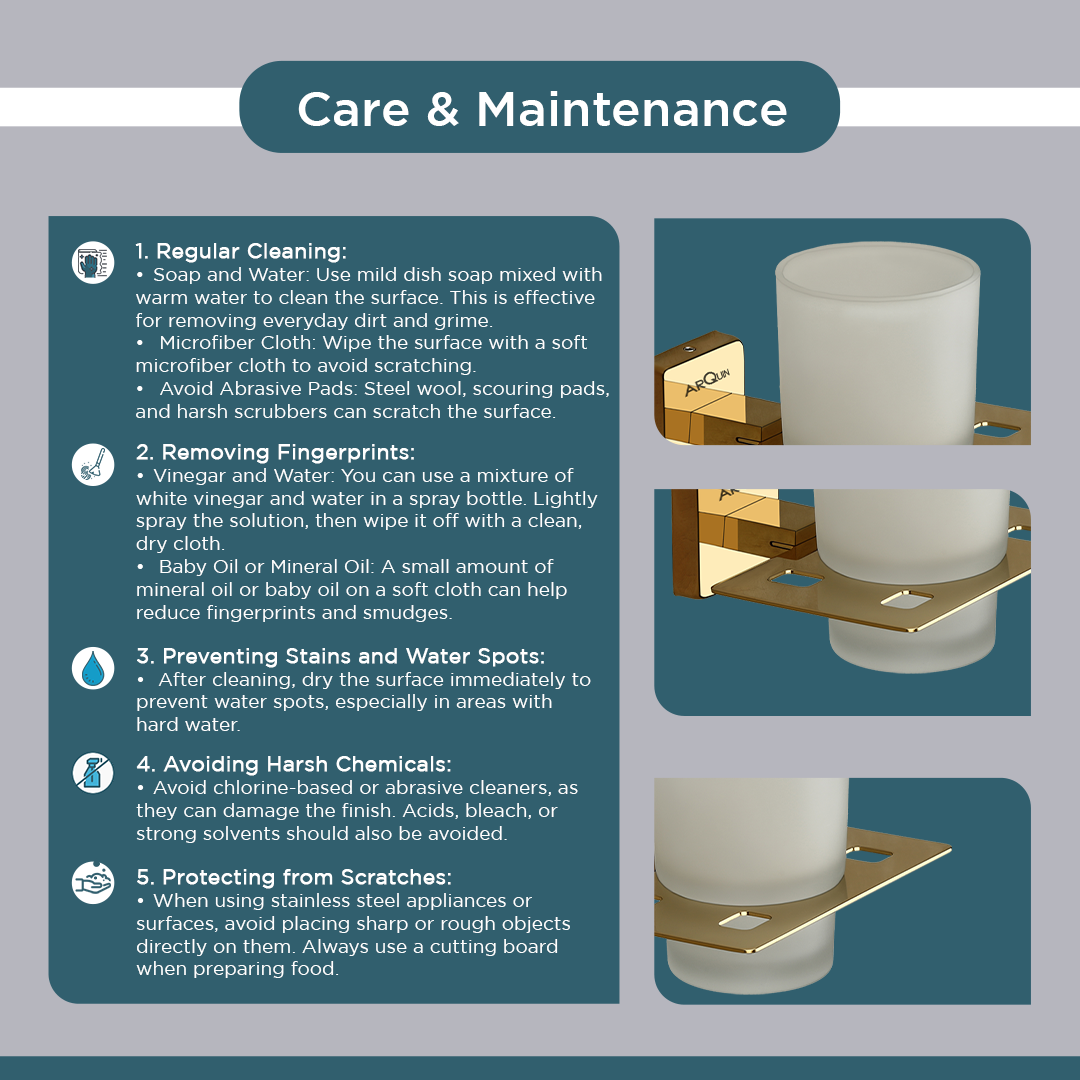 Care & Maintenance

1. Regular Cleaning:
• Soap and Water: Use mild dish soap mixed with warm water to clean the surface. This is effective for removing everyday dirt and grime.
• Microfiber Cloth: Wipe the surface with a soft microfiber cloth to avoid scratching.
• Avoid Abrasive Pads: Steel wool, scouring pads, and harsh scrubbers can scratch the surface.

2. Removing Fingerprints:
• Vinegar and Water: You can use a mixture of white vinegar and water in a spray bottle. Lightly spray the solution, then wipe it off with a clean, dry cloth.
• Baby Oil or Mineral Oil: A small amount of mineral oil or baby oil on a soft cloth can help reduce fingerprints and smudges.

3. Preventing Stains and Water Spots:
• After cleaning, dry the surface immediately to prevent water spots, especially in areas with hard water.

4. Avoiding Harsh Chemicals:
• Avoid chlorine-based or abrasive cleaners, as they can damage the finish. Acids, bleach, or strong solvents should also be avoided.

5. Protecting from Scratches:
• When using stainless steel appliances or surfaces, avoid placing sharp or rough objects directly on them. Always use a cutting board when preparing food.

ARQUIN