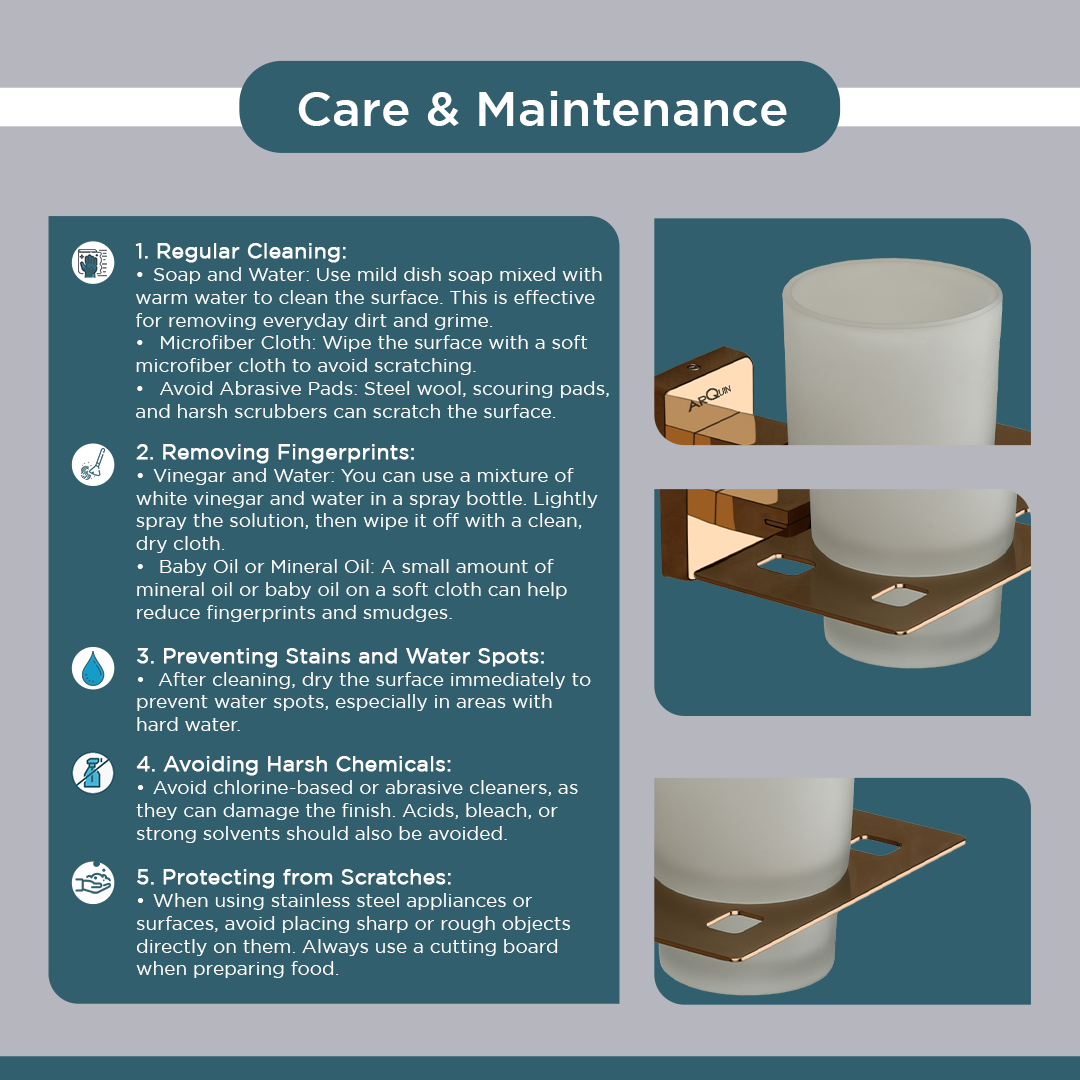 Care & Maintenance

1. Regular Cleaning:
• Soap and Water: Use mild dish soap mixed with warm water to clean the surface. This is effective for removing everyday dirt and grime.
• Microfiber Cloth: Wipe the surface with a soft microfiber cloth to avoid scratching.
• Avoid Abrasive Pads: Steel wool, scouring pads, and harsh scrubbers can scratch the surface.

2. Removing Fingerprints:
• Vinegar and Water: You can use a mixture of white vinegar and water in a spray bottle. Lightly spray the solution, then wipe it off with a clean, dry cloth.
• Baby Oil or Mineral Oil: A small amount of mineral oil or baby oil on a soft cloth can help reduce fingerprints and smudges.

3. Preventing Stains and Water Spots:
• After cleaning, dry the surface immediately to prevent water spots, especially in areas with hard water.

4. Avoiding Harsh Chemicals:
• Avoid chlorine-based or abrasive cleaners, as they can damage the finish. Acids, bleach, or strong solvents should also be avoided.

5. Protecting from Scratches:
• When using stainless steel appliances or surfaces, avoid placing sharp or rough objects directly on them. Always use a cutting board when preparing food.

ARQUIN