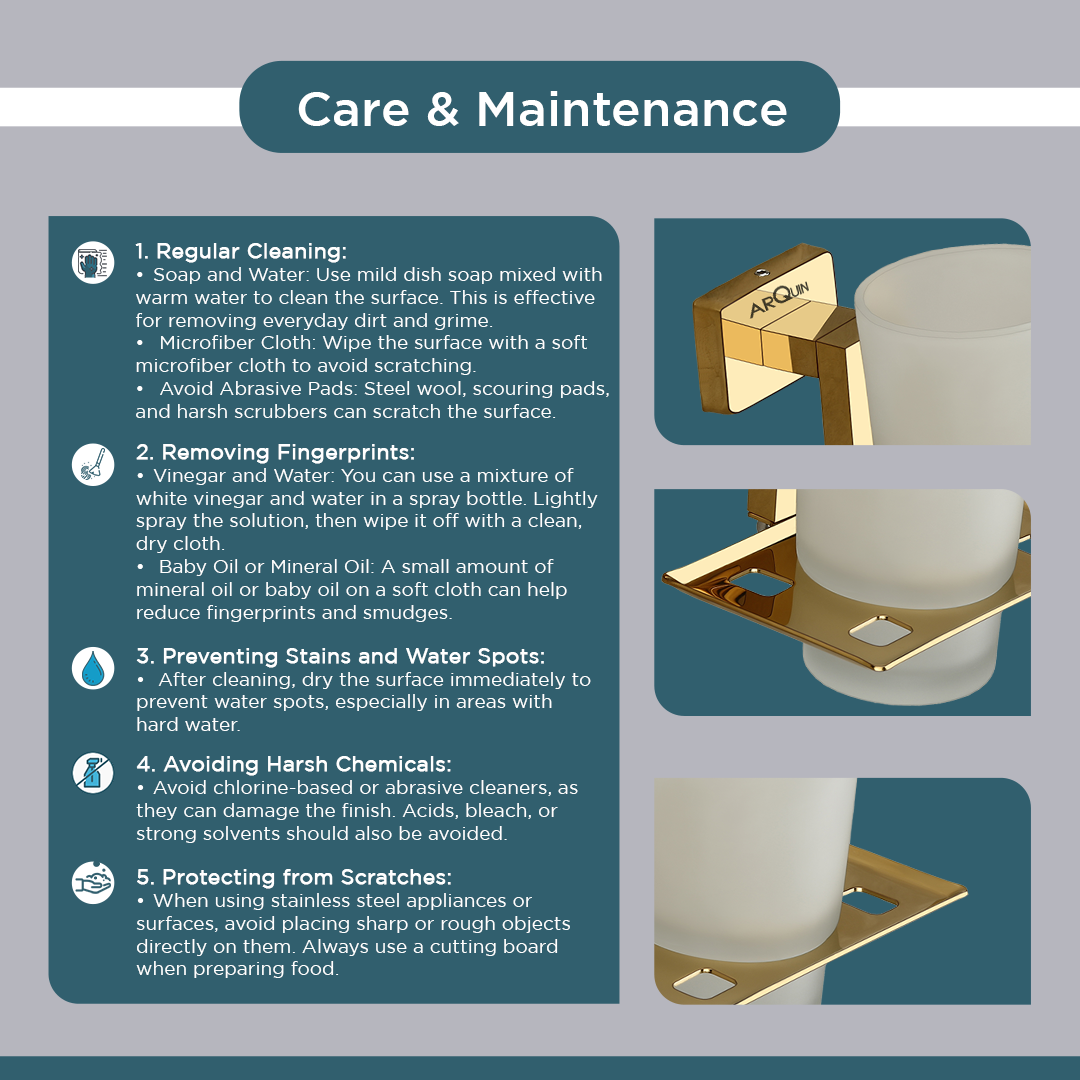 Care & Maintenance

1. Regular Cleaning:
• Soap and Water: Use mild dish soap mixed with warm water to clean the surface. This is effective for removing everyday dirt and grime.
• Microfiber Cloth: Wipe the surface with a soft microfiber cloth to avoid scratching.
• Avoid Abrasive Pads: Steel wool, scouring pads, and harsh scrubbers can scratch the surface.

2. Removing Fingerprints:
• Vinegar and Water: You can use a mixture of white vinegar and water in a spray bottle. Lightly spray the solution, then wipe it off with a clean, dry cloth.
• Baby Oil or Mineral Oil: A small amount of mineral oil or baby oil on a soft cloth can help reduce fingerprints and smudges.

3. Preventing Stains and Water Spots:
• After cleaning, dry the surface immediately to prevent water spots, especially in areas with hard water.

4. Avoiding Harsh Chemicals:
• Avoid chlorine-based or abrasive cleaners, as they can damage the finish. Acids, bleach, or strong solvents should also be avoided.

5. Protecting from Scratches:
• When using stainless steel appliances or surfaces, avoid placing sharp or rough objects directly on them. Always use a cutting board when preparing food.

ARQUIN