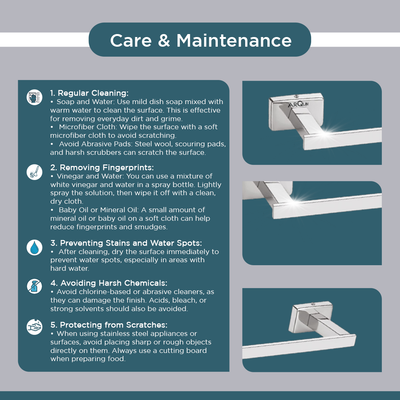 Care & Maintenance

1. Regular Cleaning:
• Soap and Water: Use mild dish soap mixed with warm water to clean the surface. This is effective for removing everyday dirt and grime.
• Microfiber Cloth: Wipe the surface with a soft microfiber cloth to avoid scratching.
• Avoid Abrasive Pads: Steel wool, scouring pads, and harsh scrubbers can scratch the surface.

2. Removing Fingerprints:
• Vinegar and Water: You can use a mixture of white vinegar and water in a spray bottle. Lightly spray the solution, then wipe it off with a clean, dry cloth.
• Baby Oil or Mineral Oil: A small amount of mineral oil or baby oil on a soft cloth can help reduce fingerprints and smudges.

3. Preventing Stains and Water Spots:
• After cleaning, dry the surface immediately to prevent water spots, especially in areas with hard water.

4. Avoiding Harsh Chemicals:
• Avoid chlorine-based or abrasive cleaners, as they can damage the finish. Acids, bleach, or strong solvents should also be avoided.

5. Protecting from Scratches:
• When using stainless steel appliances or surfaces, avoid placing sharp or rough objects directly on them. Always use a cutting board when preparing food.