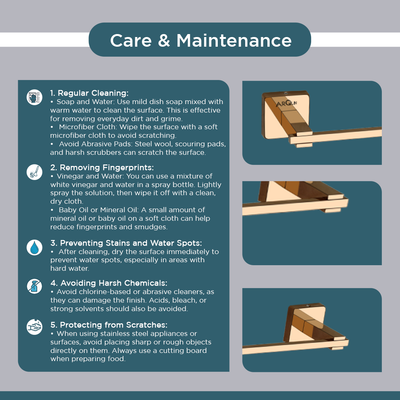 Care & Maintenance

1. Regular Cleaning:
• Soap and Water: Use mild dish soap mixed with warm water to clean the surface. This is effective for removing everyday dirt and grime.
• Microfiber Cloth: Wipe the surface with a soft microfiber cloth to avoid scratching.
• Avoid Abrasive Pads: Steel wool, scouring pads, and harsh scrubbers can scratch the surface.

2. Removing Fingerprints:
• Vinegar and Water: You can use a mixture of white vinegar and water in a spray bottle. Lightly spray the solution, then wipe it off with a clean, dry cloth.
• Baby Oil or Mineral Oil: A small amount of mineral oil or baby oil on a soft cloth can help reduce fingerprints and smudges.

3. Preventing Stains and Water Spots:
• After cleaning, dry the surface immediately to prevent water spots, especially in areas with hard water.

4. Avoiding Harsh Chemicals:
• Avoid chlorine-based or abrasive cleaners, as they can damage the finish. Acids, bleach, or strong solvents should also be avoided.

5. Protecting from Scratches:
• When using stainless steel appliances or surfaces, avoid placing sharp or rough objects directly on them. Always use a cutting board when preparing food.