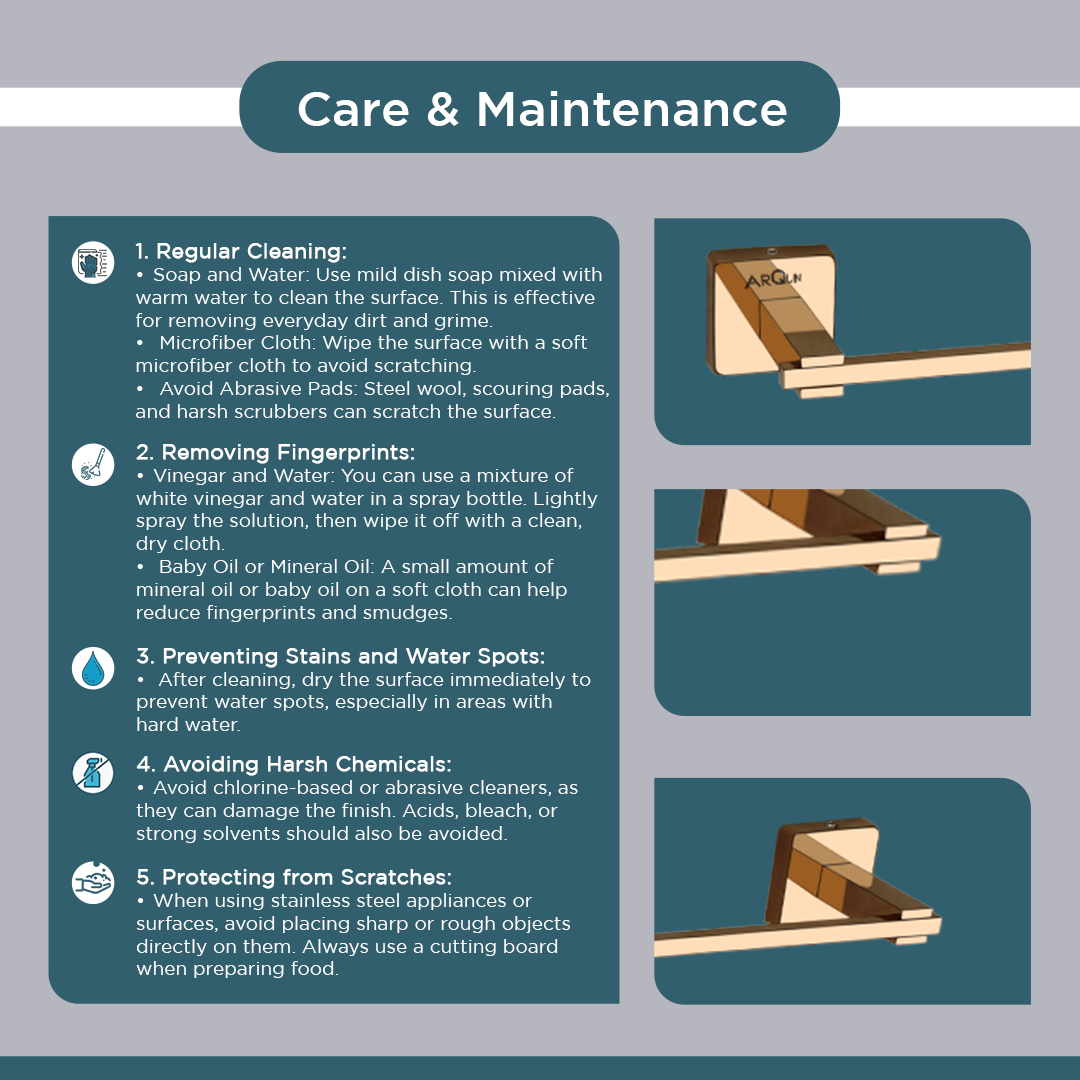 Care & Maintenance

1. Regular Cleaning:
• Soap and Water: Use mild dish soap mixed with warm water to clean the surface. This is effective for removing everyday dirt and grime.
• Microfiber Cloth: Wipe the surface with a soft microfiber cloth to avoid scratching.
• Avoid Abrasive Pads: Steel wool, scouring pads, and harsh scrubbers can scratch the surface.

2. Removing Fingerprints:
• Vinegar and Water: You can use a mixture of white vinegar and water in a spray bottle. Lightly spray the solution, then wipe it off with a clean, dry cloth.
• Baby Oil or Mineral Oil: A small amount of mineral oil or baby oil on a soft cloth can help reduce fingerprints and smudges.

3. Preventing Stains and Water Spots:
• After cleaning, dry the surface immediately to prevent water spots, especially in areas with hard water.

4. Avoiding Harsh Chemicals:
• Avoid chlorine-based or abrasive cleaners, as they can damage the finish. Acids, bleach, or strong solvents should also be avoided.

5. Protecting from Scratches:
• When using stainless steel appliances or surfaces, avoid placing sharp or rough objects directly on them. Always use a cutting board when preparing food.

ARQUN