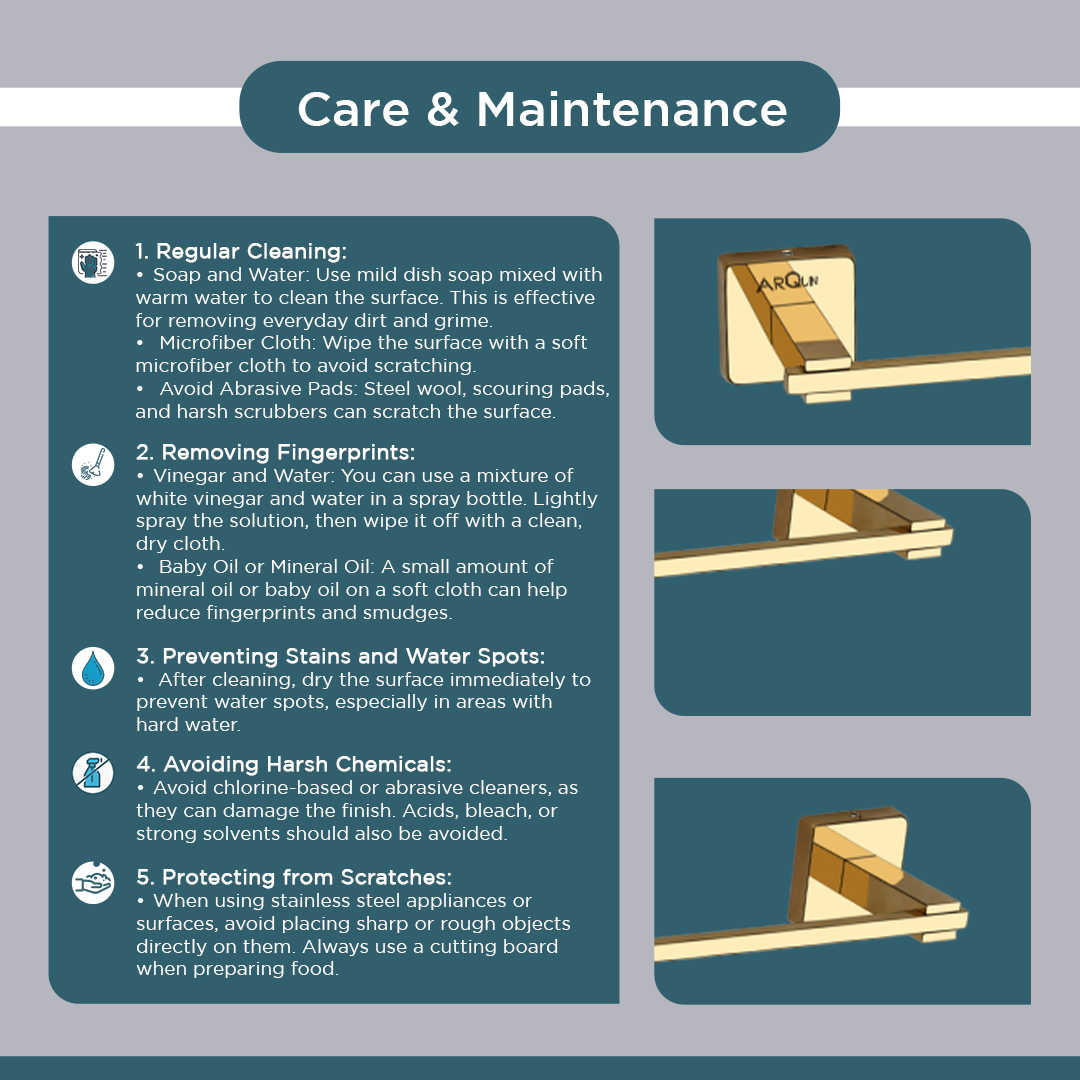 Care & Maintenance

1. Regular Cleaning:
• Soap and Water: Use mild dish soap mixed with warm water to clean the surface. This is effective for removing everyday dirt and grime.
• Microfiber Cloth: Wipe the surface with a soft microfiber cloth to avoid scratching.
• Avoid Abrasive Pads: Steel wool, scouring pads, and harsh scrubbers can scratch the surface.

2. Removing Fingerprints:
• Vinegar and Water: You can use a mixture of white vinegar and water in a spray bottle. Lightly spray the solution, then wipe it off with a clean, dry cloth.
• Baby Oil or Mineral Oil: A small amount of mineral oil or baby oil on a soft cloth can help reduce fingerprints and smudges.

3. Preventing Stains and Water Spots:
• After cleaning, dry the surface immediately to prevent water spots, especially in areas with hard water.

4. Avoiding Harsh Chemicals:
• Avoid chlorine-based or abrasive cleaners, as they can damage the finish. Acids, bleach, or strong solvents should also be avoided.

5. Protecting from Scratches:
• When using stainless steel appliances or surfaces, avoid placing sharp or rough objects directly on them. Always use a cutting board when preparing food.

ARQUN