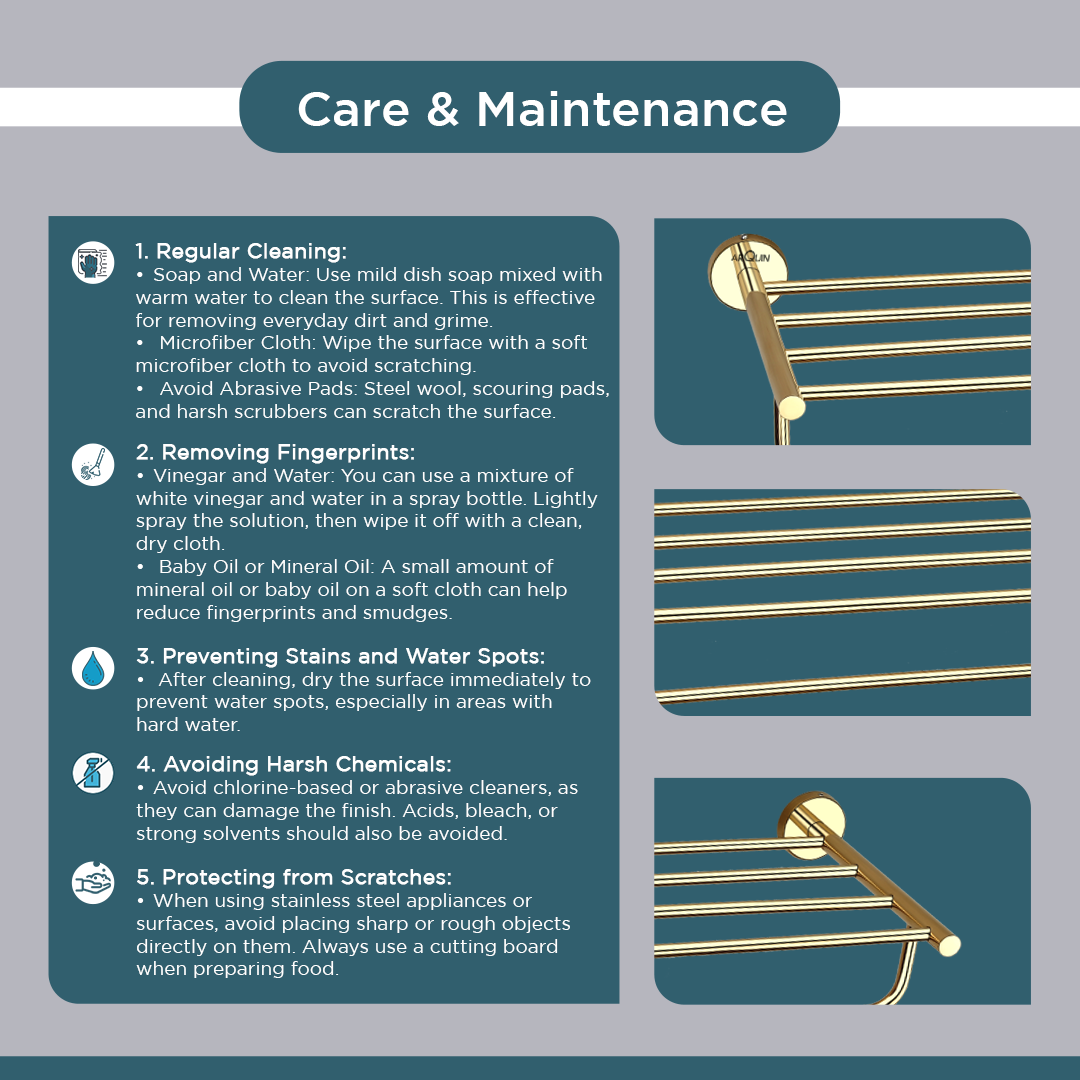 Care & Maintenance

1. Regular Cleaning:
• Soap and Water: Use mild dish soap mixed with warm water to clean the surface. This is effective for removing everyday dirt and grime.
• Microfiber Cloth: Wipe the surface with a soft microfiber cloth to avoid scratching.
• Avoid Abrasive Pads: Steel wool, scouring pads, and harsh scrubbers can scratch the surface.

2. Removing Fingerprints:
• Vinegar and Water: You can use a mixture of white vinegar and water in a spray bottle. Lightly spray the solution, then wipe it off with a clean, dry cloth.
• Baby Oil or Mineral Oil: A small amount of mineral oil or baby oil on a soft cloth can help reduce fingerprints and smudges.

3. Preventing Stains and Water Spots:
• After cleaning, dry the surface immediately to prevent water spots, especially in areas with hard water.

4. Avoiding Harsh Chemicals:
• Avoid chlorine-based or abrasive cleaners, as they can damage the finish. Acids, bleach, or strong solvents should also be avoided.

5. Protecting from Scratches:
• When using stainless steel appliances or surfaces, avoid placing sharp or rough objects directly on them. Always use a cutting board when preparing food.

ARQUIN