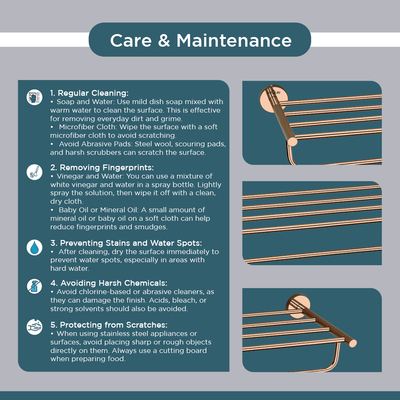 Care & Maintenance

1. Regular Cleaning:
• Soap and Water: Use mild dish soap mixed with warm water to clean the surface. This is effective for removing everyday dirt and grime.
• Microfiber Cloth: Wipe the surface with a soft microfiber cloth to avoid scratching.
• Avoid Abrasive Pads: Steel wool, scouring pads, and harsh scrubbers can scratch the surface.

2. Removing Fingerprints:
• Vinegar and Water: You can use a mixture of white vinegar and water in a spray bottle. Lightly spray the solution, then wipe it off with a clean, dry cloth.
• Baby Oil or Mineral Oil: A small amount of mineral oil or baby oil on a soft cloth can help reduce fingerprints and smudges.

3. Preventing Stains and Water Spots:
• After cleaning, dry the surface immediately to prevent water spots, especially in areas with hard water.

4. Avoiding Harsh Chemicals:
• Avoid chlorine-based or abrasive cleaners, as they can damage the finish. Acids, bleach, or strong solvents should also be avoided.

5. Protecting from Scratches:
• When using stainless steel appliances or surfaces, avoid placing sharp or rough objects directly on them. Always use a cutting board when preparing food.