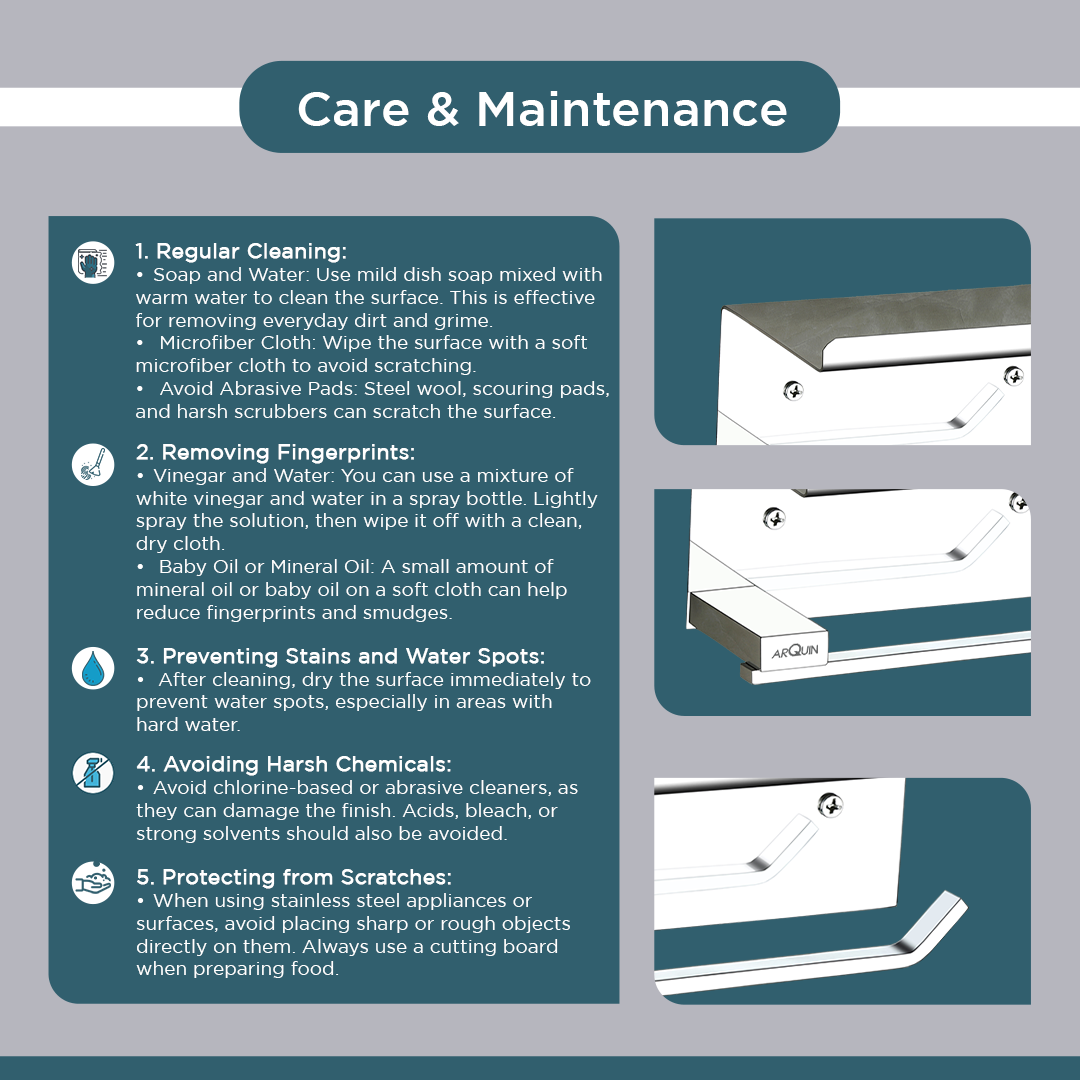 Care & Maintenance

1. Regular Cleaning:
• Soap and Water: Use mild dish soap mixed with warm water to clean the surface. This is effective for removing everyday dirt and grime.
• Microfiber Cloth: Wipe the surface with a soft microfiber cloth to avoid scratching.
• Avoid Abrasive Pads: Steel wool, scouring pads, and harsh scrubbers can scratch the surface.

2. Removing Fingerprints:
• Vinegar and Water: You can use a mixture of white vinegar and water in a spray bottle. Lightly spray the solution, then wipe it off with a clean, dry cloth.
• Baby Oil or Mineral Oil: A small amount of mineral oil or baby oil on a soft cloth can help reduce fingerprints and smudges.

3. Preventing Stains and Water Spots:
• After cleaning, dry the surface immediately to prevent water spots, especially in areas with hard water.

4. Avoiding Harsh Chemicals:
• Avoid chlorine-based or abrasive cleaners, as they can damage the finish. Acids, bleach, or strong solvents should also be avoided.

5. Protecting from Scratches:
• When using stainless steel appliances or surfaces, avoid placing sharp or rough objects directly on them. Always use a cutting board when preparing food.

ARQUIN