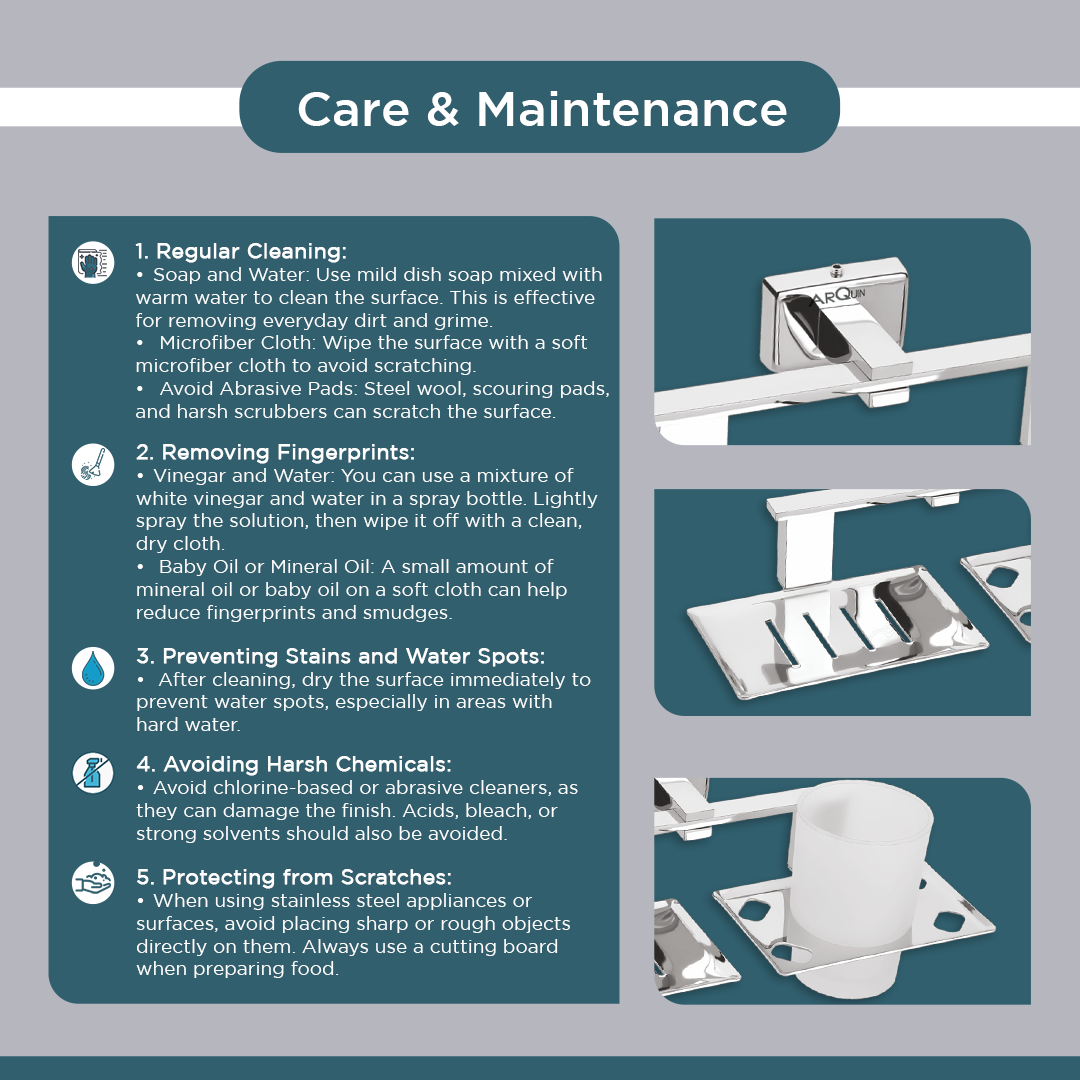 Care & Maintenance

1. Regular Cleaning:
• Soap and Water: Use mild dish soap mixed with warm water to clean the surface. This is effective for removing everyday dirt and grime.
• Microfiber Cloth: Wipe the surface with a soft microfiber cloth to avoid scratching.
• Avoid Abrasive Pads: Steel wool, scouring pads, and harsh scrubbers can scratch the surface.

2. Removing Fingerprints:
• Vinegar and Water: You can use a mixture of white vinegar and water in a spray bottle. Lightly spray the solution, then wipe it off with a clean, dry cloth.
• Baby Oil or Mineral Oil: A small amount of mineral oil or baby oil on a soft cloth can help reduce fingerprints and smudges.

3. Preventing Stains and Water Spots:
• After cleaning, dry the surface immediately to prevent water spots, especially in areas with hard water.

4. Avoiding Harsh Chemicals:
• Avoid chlorine-based or abrasive cleaners, as they can damage the finish. Acids, bleach, or strong solvents should also be avoided.

5. Protecting from Scratches:
• When using stainless steel appliances or surfaces, avoid placing sharp or rough objects directly on them. Always use a cutting board when preparing food.

ARQUIN