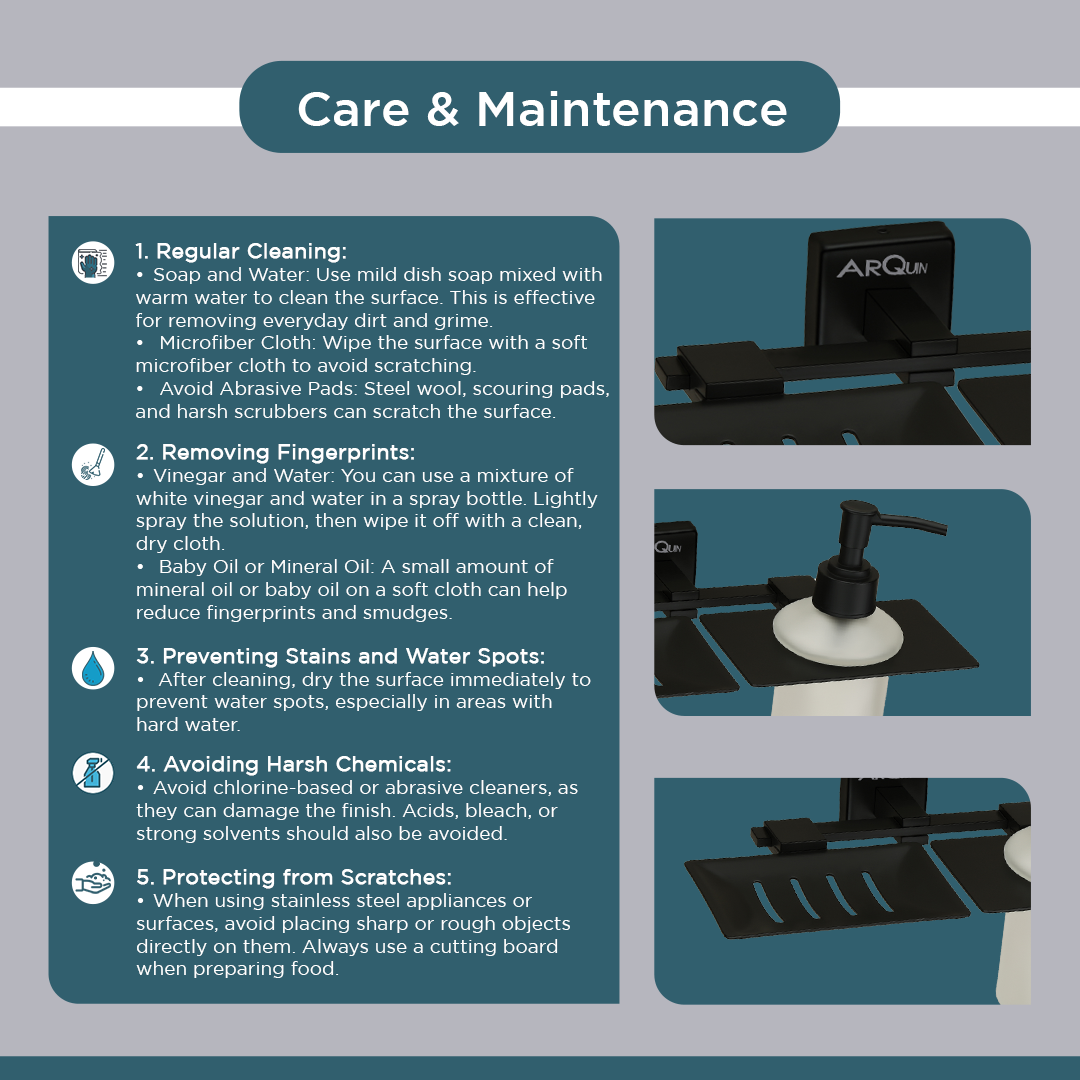 Care & Maintenance

1. Regular Cleaning:
• Soap and Water: Use mild dish soap mixed with warm water to clean the surface. This is effective for removing everyday dirt and grime.
• Microfiber Cloth: Wipe the surface with a soft microfiber cloth to avoid scratching.
• Avoid Abrasive Pads: Steel wool, scouring pads, and harsh scrubbers can scratch the surface.

2. Removing Fingerprints:
• Vinegar and Water: You can use a mixture of white vinegar and water in a spray bottle. Lightly spray the solution, then wipe it off with a clean, dry cloth.
• Baby Oil or Mineral Oil: A small amount of mineral oil or baby oil on a soft cloth can help reduce fingerprints and smudges.

3. Preventing Stains and Water Spots:
• After cleaning, dry the surface immediately to prevent water spots, especially in areas with hard water.

4. Avoiding Harsh Chemicals:
• Avoid chlorine-based or abrasive cleaners, as they can damage the finish. Acids, bleach, or strong solvents should also be avoided.

5. Protecting from Scratches:
• When using stainless steel appliances or surfaces, avoid placing sharp or rough objects directly on them. Always use a cutting board when preparing food.

ARQUIN

ARQUIN