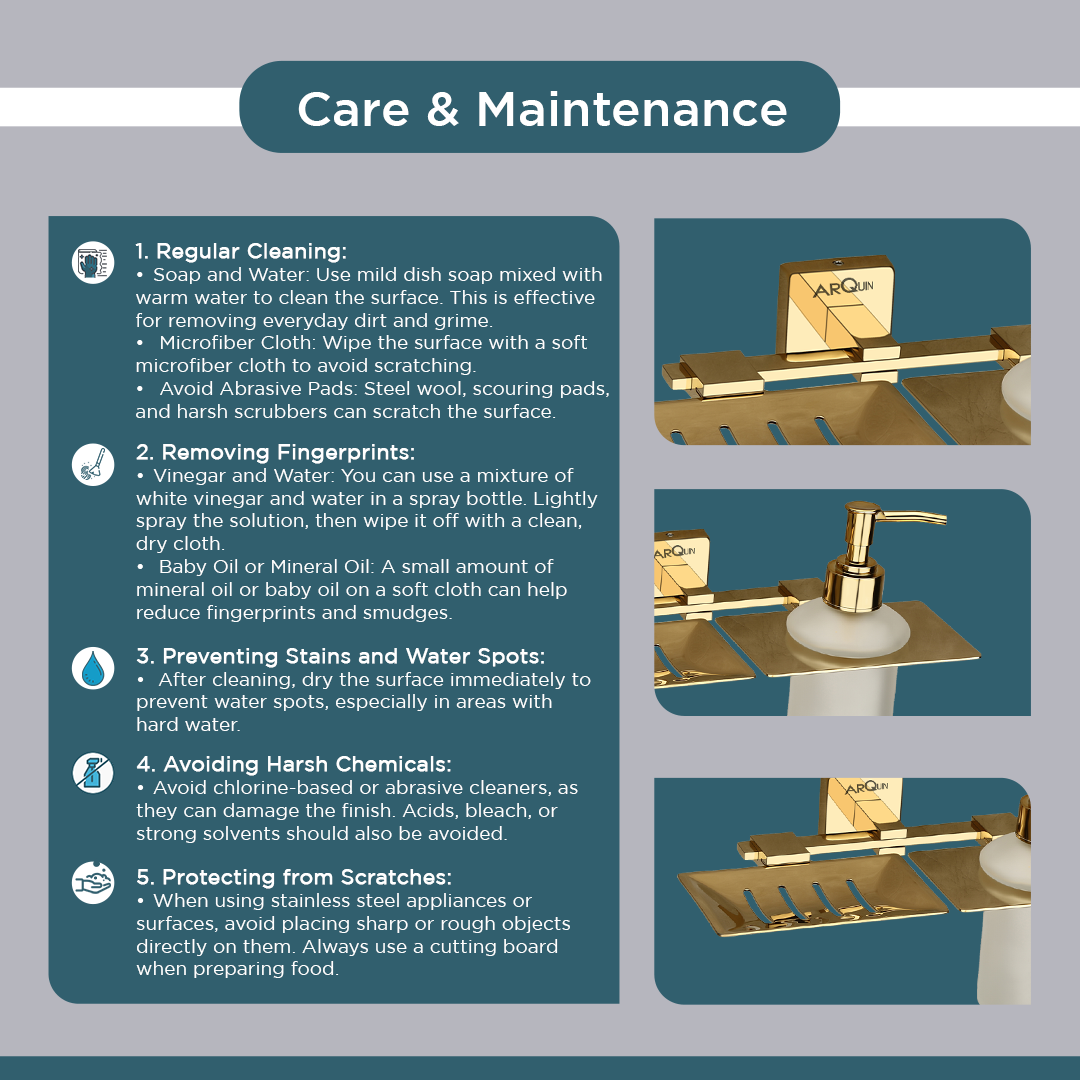 Care & Maintenance

1. Regular Cleaning:
• Soap and Water: Use mild dish soap mixed with warm water to clean the surface. This is effective for removing everyday dirt and grime.
• Microfiber Cloth: Wipe the surface with a soft microfiber cloth to avoid scratching.
• Avoid Abrasive Pads: Steel wool, scouring pads, and harsh scrubbers can scratch the surface.

2. Removing Fingerprints:
• Vinegar and Water: You can use a mixture of white vinegar and water in a spray bottle. Lightly spray the solution, then wipe it off with a clean, dry cloth.
• Baby Oil or Mineral Oil: A small amount of mineral oil or baby oil on a soft cloth can help reduce fingerprints and smudges.

3. Preventing Stains and Water Spots:
• After cleaning, dry the surface immediately to prevent water spots, especially in areas with hard water.

4. Avoiding Harsh Chemicals:
• Avoid chlorine-based or abrasive cleaners, as they can damage the finish. Acids, bleach, or strong solvents should also be avoided.

5. Protecting from Scratches:
• When using stainless steel appliances or surfaces, avoid placing sharp or rough objects directly on them. Always use a cutting board when preparing food.

ARQUIN

ARQUIN

ARQUIN