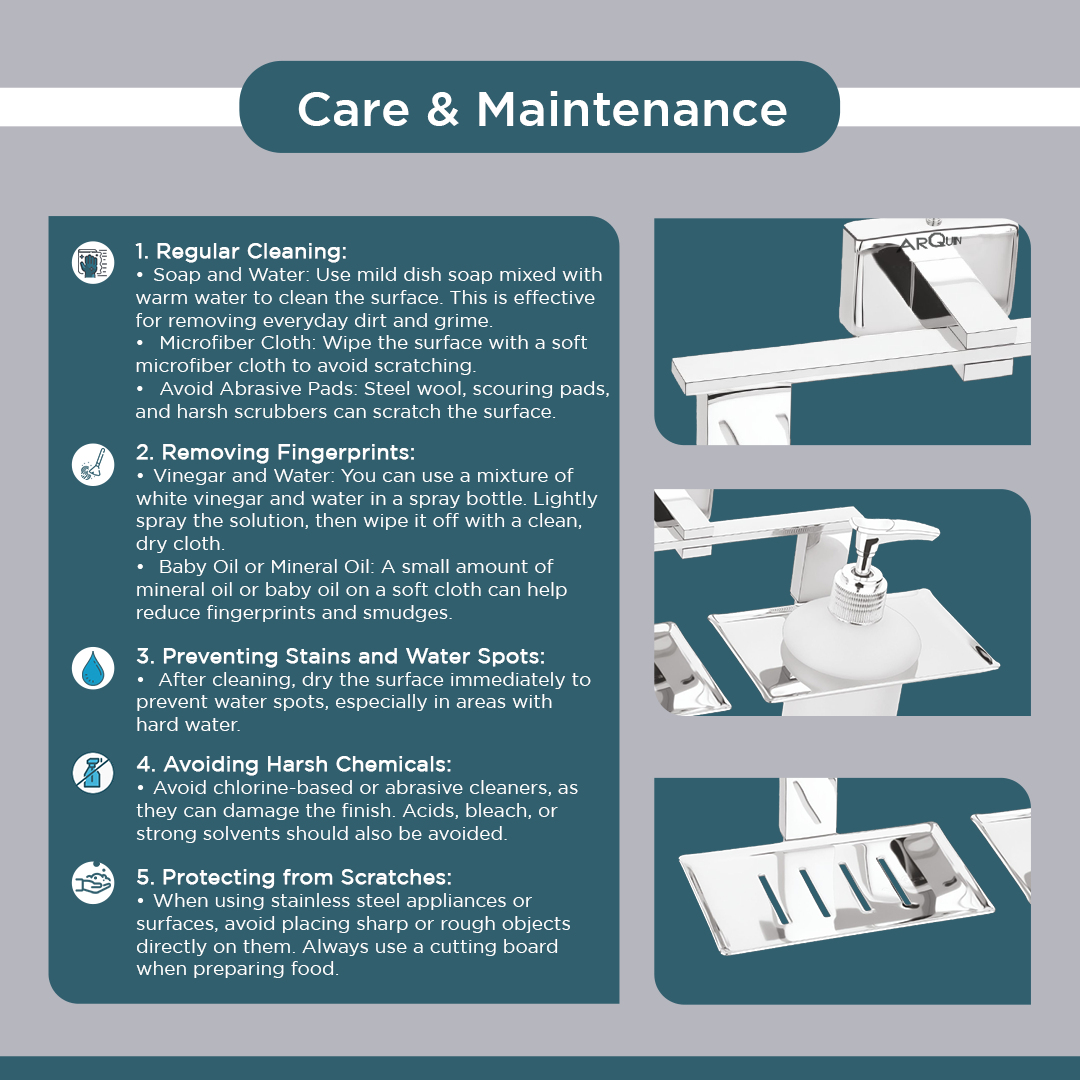 Care & Maintenance

1. Regular Cleaning:
• Soap and Water: Use mild dish soap mixed with warm water to clean the surface. This is effective for removing everyday dirt and grime.
• Microfiber Cloth: Wipe the surface with a soft microfiber cloth to avoid scratching.
• Avoid Abrasive Pads: Steel wool, scouring pads, and harsh scrubbers can scratch the surface.

2. Removing Fingerprints:
• Vinegar and Water: You can use a mixture of white vinegar and water in a spray bottle. Lightly spray the solution, then wipe it off with a clean, dry cloth.
• Baby Oil or Mineral Oil: A small amount of mineral oil or baby oil on a soft cloth can help reduce fingerprints and smudges.

3. Preventing Stains and Water Spots:
• After cleaning, dry the surface immediately to prevent water spots, especially in areas with hard water.

4. Avoiding Harsh Chemicals:
• Avoid chlorine-based or abrasive cleaners, as they can damage the finish. Acids, bleach, or strong solvents should also be avoided.

5. Protecting from Scratches:
• When using stainless steel appliances or surfaces, avoid placing sharp or rough objects directly on them. Always use a cutting board when preparing food.

ARQUIN