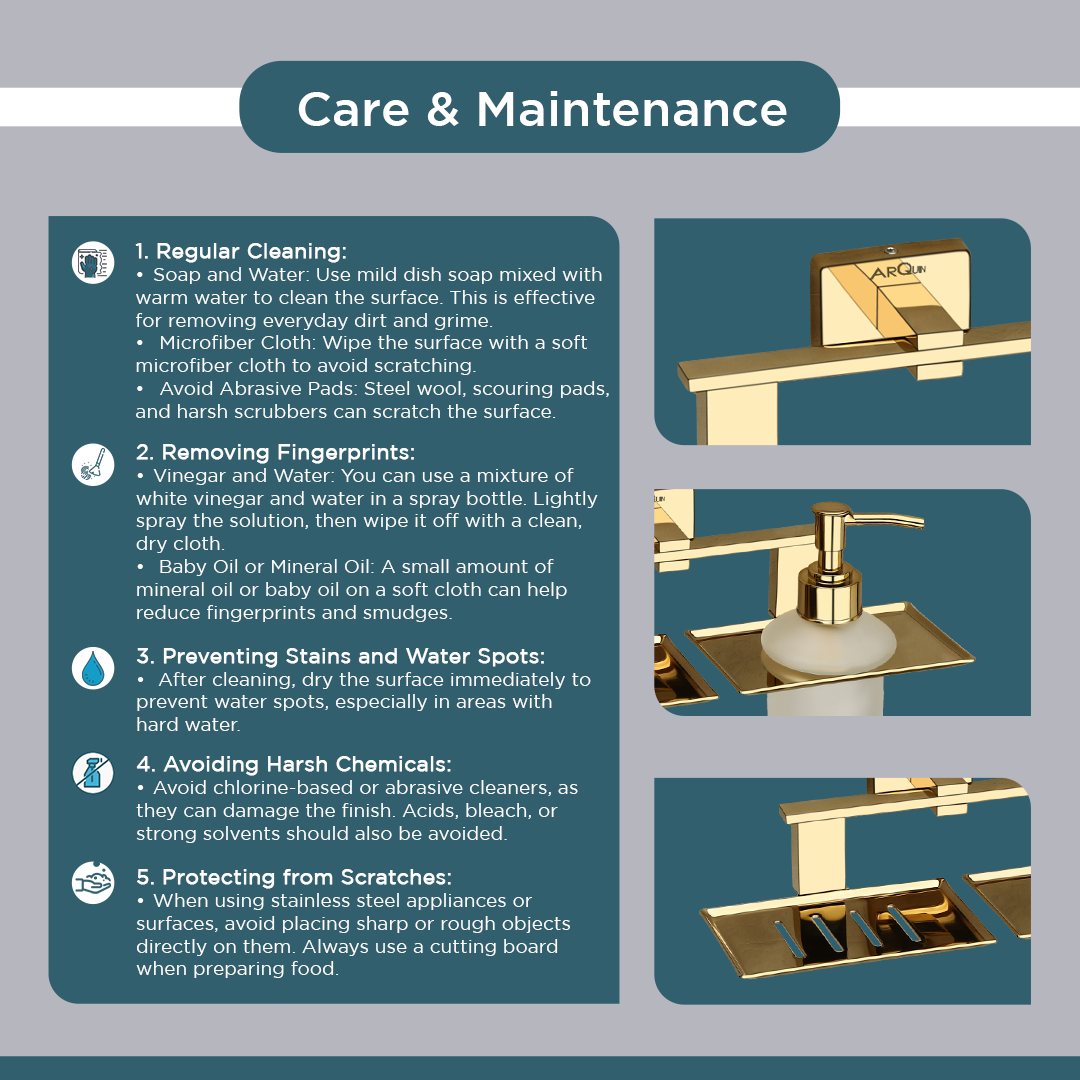 Care & Maintenance

1. Regular Cleaning:
• Soap and Water: Use mild dish soap mixed with warm water to clean the surface. This is effective for removing everyday dirt and grime.
• Microfiber Cloth: Wipe the surface with a soft microfiber cloth to avoid scratching.
• Avoid Abrasive Pads: Steel wool, scouring pads, and harsh scrubbers can scratch the surface.

2. Removing Fingerprints:
• Vinegar and Water: You can use a mixture of white vinegar and water in a spray bottle. Lightly spray the solution, then wipe it off with a clean, dry cloth.
• Baby Oil or Mineral Oil: A small amount of mineral oil or baby oil on a soft cloth can help reduce fingerprints and smudges.

3. Preventing Stains and Water Spots:
• After cleaning, dry the surface immediately to prevent water spots, especially in areas with hard water.

4. Avoiding Harsh Chemicals:
• Avoid chlorine-based or abrasive cleaners, as they can damage the finish. Acids, bleach, or strong solvents should also be avoided.

5. Protecting from Scratches:
• When using stainless steel appliances or surfaces, avoid placing sharp or rough objects directly on them. Always use a cutting board when preparing food.

ARQUIN