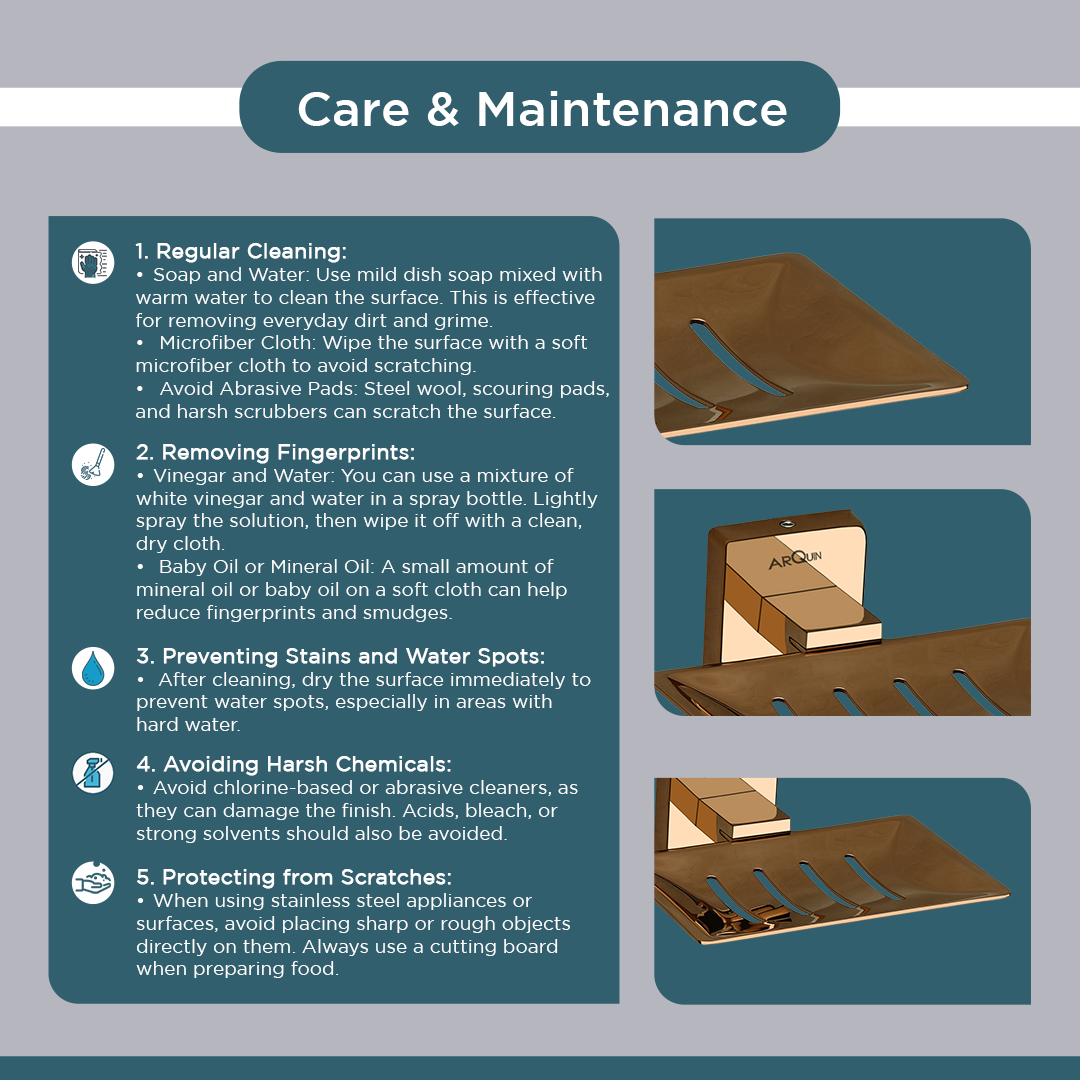 Care & Maintenance

1. Regular Cleaning:
• Soap and Water: Use mild dish soap mixed with warm water to clean the surface. This is effective for removing everyday dirt and grime.
• Microfiber Cloth: Wipe the surface with a soft microfiber cloth to avoid scratching.
• Avoid Abrasive Pads: Steel wool, scouring pads, and harsh scrubbers can scratch the surface.

2. Removing Fingerprints:
• Vinegar and Water: You can use a mixture of white vinegar and water in a spray bottle. Lightly spray the solution, then wipe it off with a clean, dry cloth.
• Baby Oil or Mineral Oil: A small amount of mineral oil or baby oil on a soft cloth can help reduce fingerprints and smudges.

3. Preventing Stains and Water Spots:
• After cleaning, dry the surface immediately to prevent water spots, especially in areas with hard water.

4. Avoiding Harsh Chemicals:
• Avoid chlorine-based or abrasive cleaners, as they can damage the finish. Acids, bleach, or strong solvents should also be avoided.

5. Protecting from Scratches:
• When using stainless steel appliances or surfaces, avoid placing sharp or rough objects directly on them. Always use a cutting board when preparing food.

ARQUIN