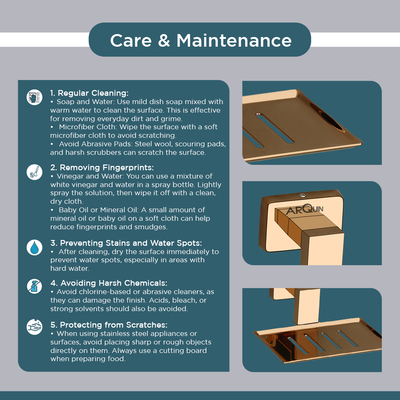 Care & Maintenance

1. Regular Cleaning:
• Soap and Water: Use mild dish soap mixed with warm water to clean the surface. This is effective for removing everyday dirt and grime.
• Microfiber Cloth: Wipe the surface with a soft microfiber cloth to avoid scratching.
• Avoid Abrasive Pads: Steel wool, scouring pads, and harsh scrubbers can scratch the surface.

2. Removing Fingerprints:
• Vinegar and Water: You can use a mixture of white vinegar and water in a spray bottle. Lightly spray the solution, then wipe it off with a clean, dry cloth.
• Baby Oil or Mineral Oil: A small amount of mineral oil or baby oil on a soft cloth can help reduce fingerprints and smudges.

3. Preventing Stains and Water Spots:
• After cleaning, dry the surface immediately to prevent water spots, especially in areas with hard water.

4. Avoiding Harsh Chemicals:
• Avoid chlorine-based or abrasive cleaners, as they can damage the finish. Acids, bleach, or strong solvents should also be avoided.

5. Protecting from Scratches:
• When using stainless steel appliances or surfaces, avoid placing sharp or rough objects directly on them. Always use a cutting board when preparing food.

ARQUIN