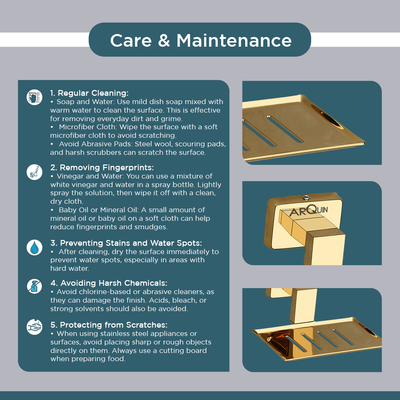 Care & Maintenance

1. Regular Cleaning:
• Soap and Water: Use mild dish soap mixed with warm water to clean the surface. This is effective for removing everyday dirt and grime.
• Microfiber Cloth: Wipe the surface with a soft microfiber cloth to avoid scratching.
• Avoid Abrasive Pads: Steel wool, scouring pads, and harsh scrubbers can scratch the surface.

2. Removing Fingerprints:
• Vinegar and Water: You can use a mixture of white vinegar and water in a spray bottle. Lightly spray the solution, then wipe it off with a clean, dry cloth.
• Baby Oil or Mineral Oil: A small amount of mineral oil or baby oil on a soft cloth can help reduce fingerprints and smudges.

3. Preventing Stains and Water Spots:
• After cleaning, dry the surface immediately to prevent water spots, especially in areas with hard water.

4. Avoiding Harsh Chemicals:
• Avoid chlorine-based or abrasive cleaners, as they can damage the finish. Acids, bleach, or strong solvents should also be avoided.

5. Protecting from Scratches:
• When using stainless steel appliances or surfaces, avoid placing sharp or rough objects directly on them. Always use a cutting board when preparing food.

ARQUIN