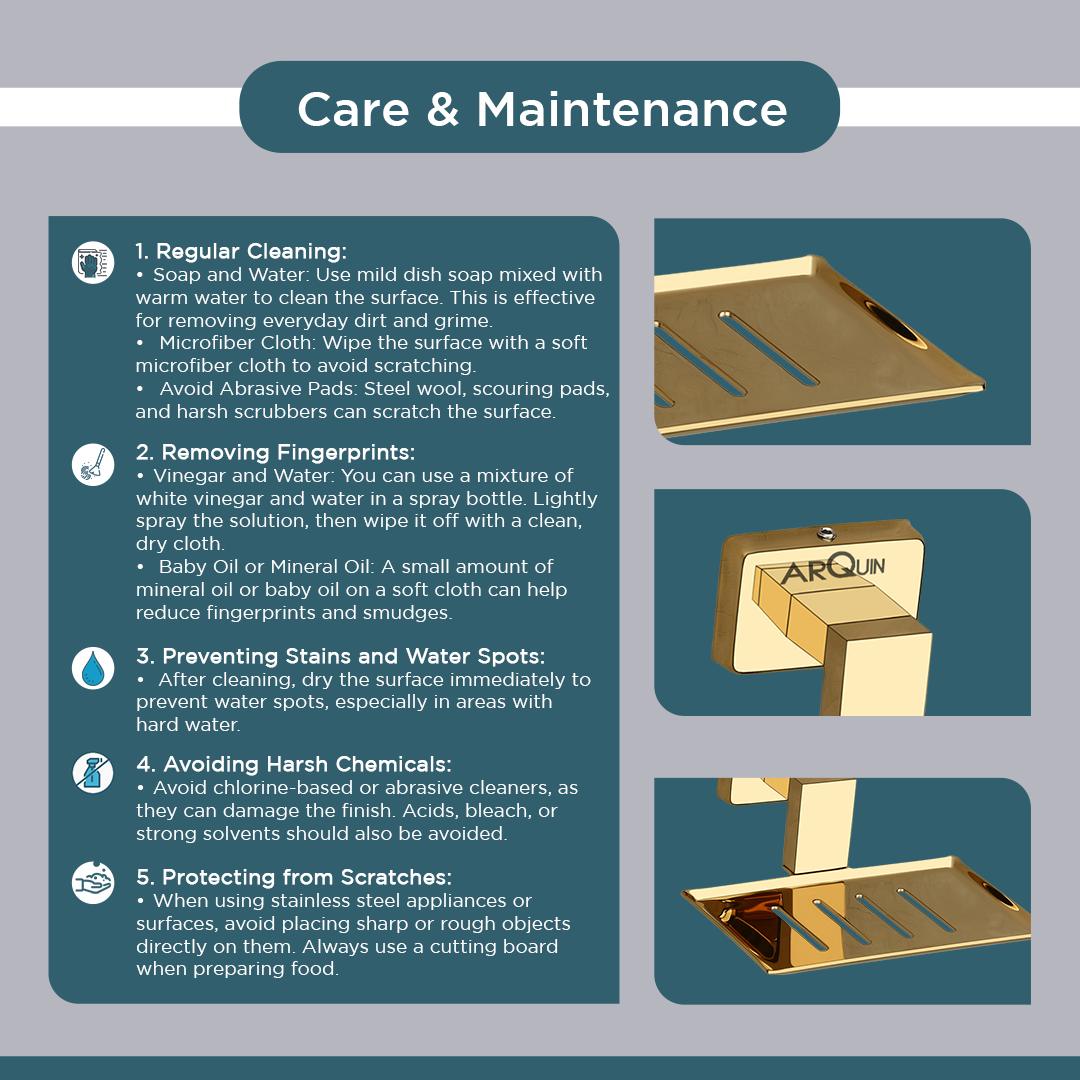 Care & Maintenance

1. Regular Cleaning:
• Soap and Water: Use mild dish soap mixed with warm water to clean the surface. This is effective for removing everyday dirt and grime.
• Microfiber Cloth: Wipe the surface with a soft microfiber cloth to avoid scratching.
• Avoid Abrasive Pads: Steel wool, scouring pads, and harsh scrubbers can scratch the surface.

2. Removing Fingerprints:
• Vinegar and Water: You can use a mixture of white vinegar and water in a spray bottle. Lightly spray the solution, then wipe it off with a clean, dry cloth.
• Baby Oil or Mineral Oil: A small amount of mineral oil or baby oil on a soft cloth can help reduce fingerprints and smudges.

3. Preventing Stains and Water Spots:
• After cleaning, dry the surface immediately to prevent water spots, especially in areas with hard water.

4. Avoiding Harsh Chemicals:
• Avoid chlorine-based or abrasive cleaners, as they can damage the finish. Acids, bleach, or strong solvents should also be avoided.

5. Protecting from Scratches:
• When using stainless steel appliances or surfaces, avoid placing sharp or rough objects directly on them. Always use a cutting board when preparing food.

ARQUIN