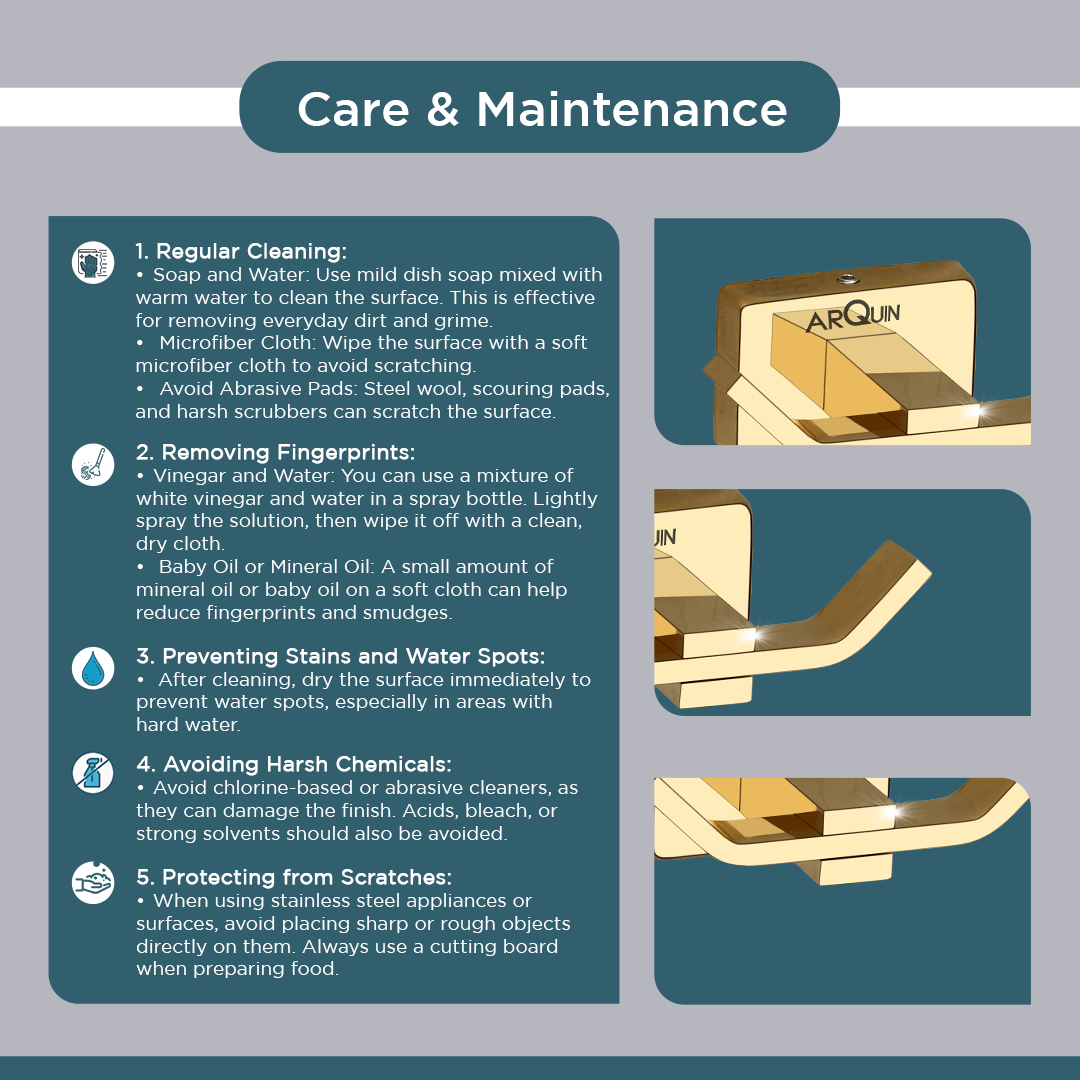 Care & Maintenance

1. Regular Cleaning:
• Soap and Water: Use mild dish soap mixed with warm water to clean the surface. This is effective for removing everyday dirt and grime.
• Microfiber Cloth: Wipe the surface with a soft microfiber cloth to avoid scratching.
• Avoid Abrasive Pads: Steel wool, scouring pads, and harsh scrubbers can scratch the surface.

2. Removing Fingerprints:
• Vinegar and Water: You can use a mixture of white vinegar and water in a spray bottle. Lightly spray the solution, then wipe it off with a clean, dry cloth.
• Baby Oil or Mineral Oil: A small amount of mineral oil or baby oil on a soft cloth can help reduce fingerprints and smudges.

3. Preventing Stains and Water Spots:
• After cleaning, dry the surface immediately to prevent water spots, especially in areas with hard water.

4. Avoiding Harsh Chemicals:
• Avoid chlorine-based or abrasive cleaners, as they can damage the finish. Acids, bleach, or strong solvents should also be avoided.

5. Protecting from Scratches:
• When using stainless steel appliances or surfaces, avoid placing sharp or rough objects directly on them. Always use a cutting board when preparing food.

ARQUIN

UIN