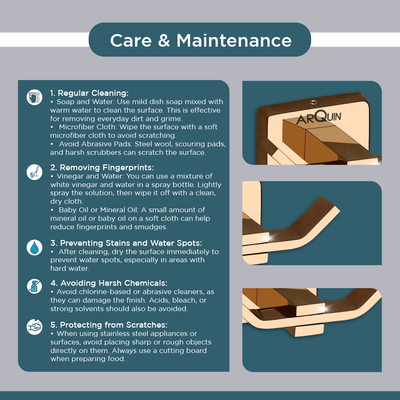 Care & Maintenance

1. Regular Cleaning:
• Soap and Water: Use mild dish soap mixed with warm water to clean the surface. This is effective for removing everyday dirt and grime.
• Microfiber Cloth: Wipe the surface with a soft microfiber cloth to avoid scratching.
• Avoid Abrasive Pads: Steel wool, scouring pads, and harsh scrubbers can scratch the surface.

2. Removing Fingerprints:
• Vinegar and Water: You can use a mixture of white vinegar and water in a spray bottle. Lightly spray the solution, then wipe it off with a clean, dry cloth.
• Baby Oil or Mineral Oil: A small amount of mineral oil or baby oil on a soft cloth can help reduce fingerprints and smudges.

3. Preventing Stains and Water Spots:
• After cleaning, dry the surface immediately to prevent water spots, especially in areas with hard water.

4. Avoiding Harsh Chemicals:
• Avoid chlorine-based or abrasive cleaners, as they can damage the finish. Acids, bleach, or strong solvents should also be avoided.

5. Protecting from Scratches:
• When using stainless steel appliances or surfaces, avoid placing sharp or rough objects directly on them. Always use a cutting board when preparing food.

ARQUIN