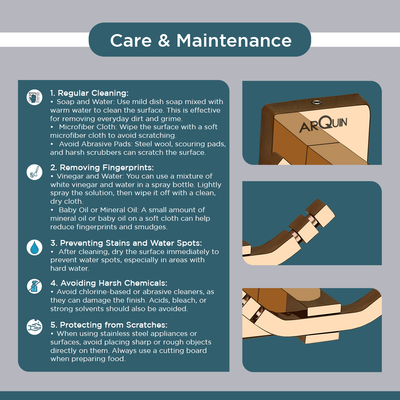 Care & Maintenance

1. Regular Cleaning:
• Soap and Water: Use mild dish soap mixed with warm water to clean the surface. This is effective for removing everyday dirt and grime.
• Microfiber Cloth: Wipe the surface with a soft microfiber cloth to avoid scratching.
• Avoid Abrasive Pads: Steel wool, scouring pads, and harsh scrubbers can scratch the surface.

2. Removing Fingerprints:
• Vinegar and Water: You can use a mixture of white vinegar and water in a spray bottle. Lightly spray the solution, then wipe it off with a clean, dry cloth.
• Baby Oil or Mineral Oil: A small amount of mineral oil or baby oil on a soft cloth can help reduce fingerprints and smudges.

3. Preventing Stains and Water Spots:
• After cleaning, dry the surface immediately to prevent water spots, especially in areas with hard water.

4. Avoiding Harsh Chemicals:
• Avoid chlorine-based or abrasive cleaners, as they can damage the finish. Acids, bleach, or strong solvents should also be avoided.

5. Protecting from Scratches:
• When using stainless steel appliances or surfaces, avoid placing sharp or rough objects directly on them. Always use a cutting board when preparing food.

ARQUIN