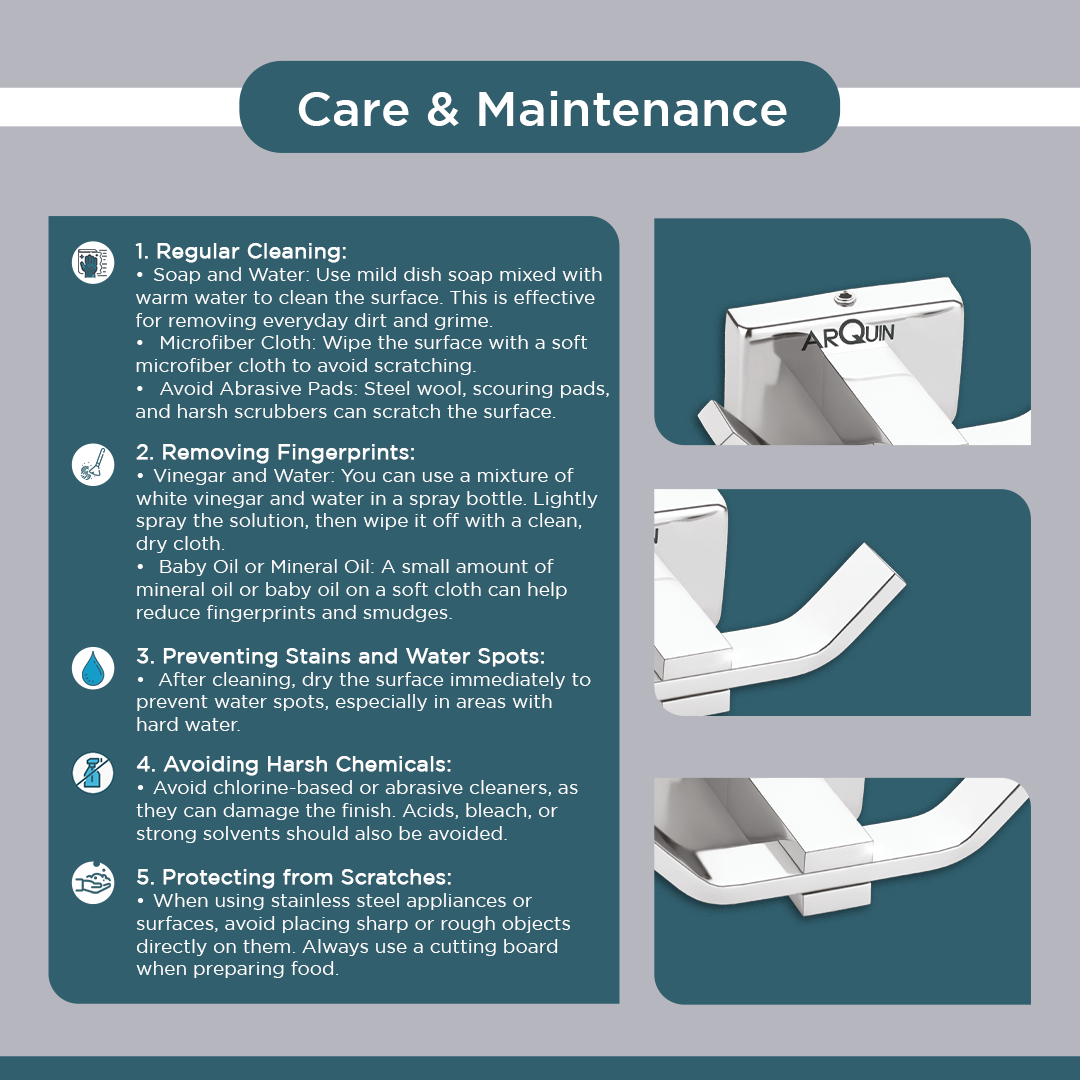 Care & Maintenance

1. Regular Cleaning:
• Soap and Water: Use mild dish soap mixed with warm water to clean the surface. This is effective for removing everyday dirt and grime.
• Microfiber Cloth: Wipe the surface with a soft microfiber cloth to avoid scratching.
• Avoid Abrasive Pads: Steel wool, scouring pads, and harsh scrubbers can scratch the surface.

2. Removing Fingerprints:
• Vinegar and Water: You can use a mixture of white vinegar and water in a spray bottle. Lightly spray the solution, then wipe it off with a clean, dry cloth.
• Baby Oil or Mineral Oil: A small amount of mineral oil or baby oil on a soft cloth can help reduce fingerprints and smudges.

3. Preventing Stains and Water Spots:
• After cleaning, dry the surface immediately to prevent water spots, especially in areas with hard water.

4. Avoiding Harsh Chemicals:
• Avoid chlorine-based or abrasive cleaners, as they can damage the finish. Acids, bleach, or strong solvents should also be avoided.

5. Protecting from Scratches:
• When using stainless steel appliances or surfaces, avoid placing sharp or rough objects directly on them. Always use a cutting board when preparing food.

ARQUIN