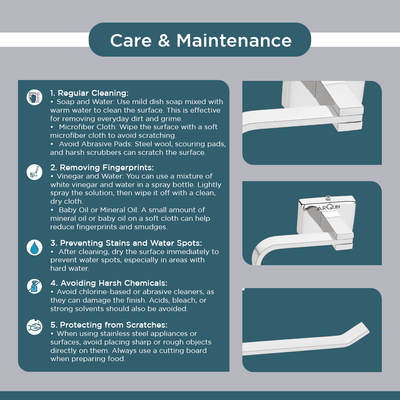 Care & Maintenance

1. Regular Cleaning:
• Soap and Water: Use mild dish soap mixed with warm water to clean the surface. This is effective for removing everyday dirt and grime.
• Microfiber Cloth: Wipe the surface with a soft microfiber cloth to avoid scratching.
• Avoid Abrasive Pads: Steel wool, scouring pads, and harsh scrubbers can scratch the surface.

2. Removing Fingerprints:
• Vinegar and Water: You can use a mixture of white vinegar and water in a spray bottle. Lightly spray the solution, then wipe it off with a clean, dry cloth.
• Baby Oil or Mineral Oil: A small amount of mineral oil or baby oil on a soft cloth can help reduce fingerprints and smudges.

3. Preventing Stains and Water Spots:
• After cleaning, dry the surface immediately to prevent water spots, especially in areas with hard water.

4. Avoiding Harsh Chemicals:
• Avoid chlorine-based or abrasive cleaners, as they can damage the finish. Acids, bleach, or strong solvents should also be avoided.

5. Protecting from Scratches:
• When using stainless steel appliances or surfaces, avoid placing sharp or rough objects directly on them. Always use a cutting board when preparing food.

ARQUN