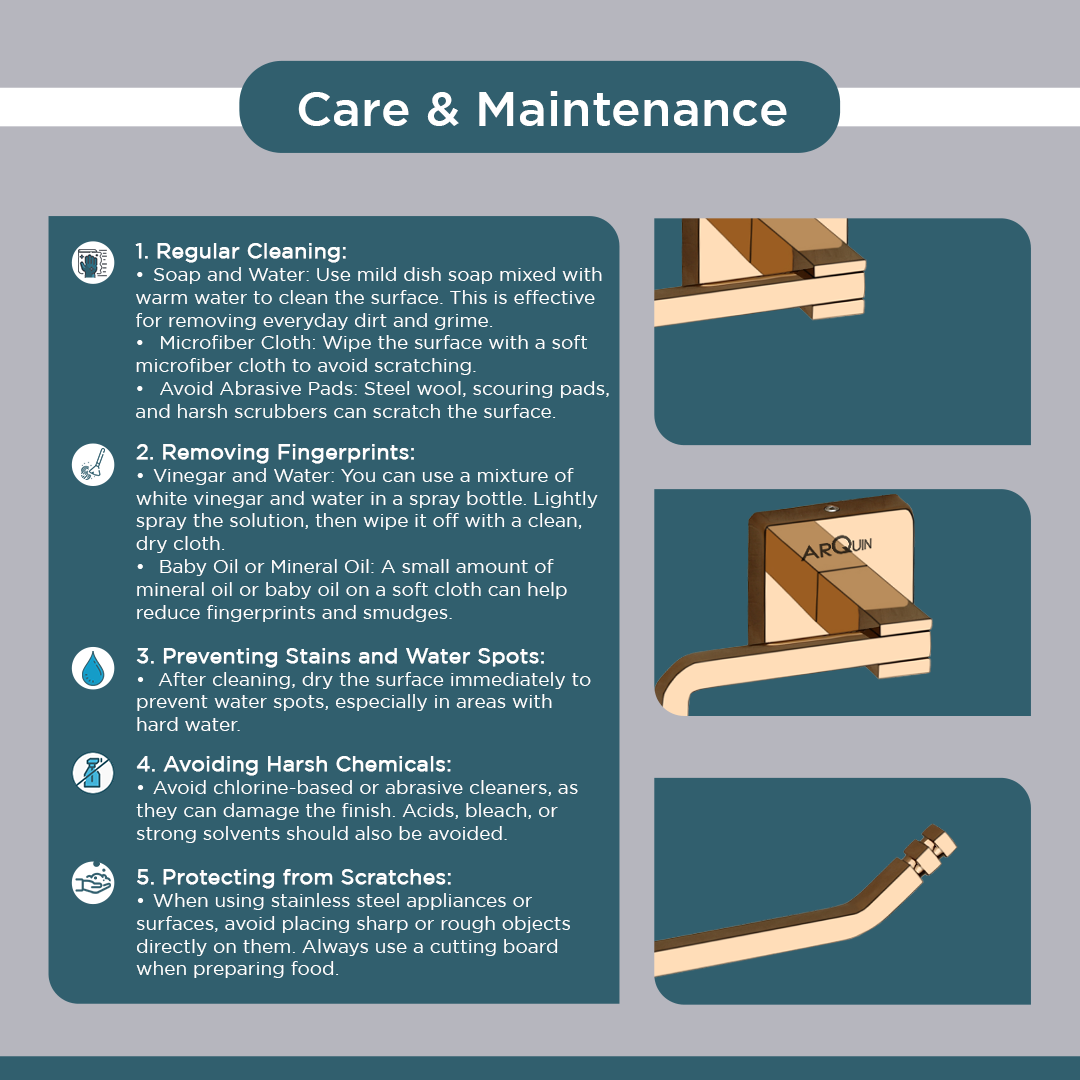 Care & Maintenance

1. Regular Cleaning:
• Soap and Water: Use mild dish soap mixed with warm water to clean the surface. This is effective for removing everyday dirt and grime.
• Microfiber Cloth: Wipe the surface with a soft microfiber cloth to avoid scratching.
• Avoid Abrasive Pads: Steel wool, scouring pads, and harsh scrubbers can scratch the surface.

2. Removing Fingerprints:
• Vinegar and Water: You can use a mixture of white vinegar and water in a spray bottle. Lightly spray the solution, then wipe it off with a clean, dry cloth.
• Baby Oil or Mineral Oil: A small amount of mineral oil or baby oil on a soft cloth can help reduce fingerprints and smudges.

3. Preventing Stains and Water Spots:
• After cleaning, dry the surface immediately to prevent water spots, especially in areas with hard water.

4. Avoiding Harsh Chemicals:
• Avoid chlorine-based or abrasive cleaners, as they can damage the finish. Acids, bleach, or strong solvents should also be avoided.

5. Protecting from Scratches:
• When using stainless steel appliances or surfaces, avoid placing sharp or rough objects directly on them. Always use a cutting board when preparing food.

ARQUIN