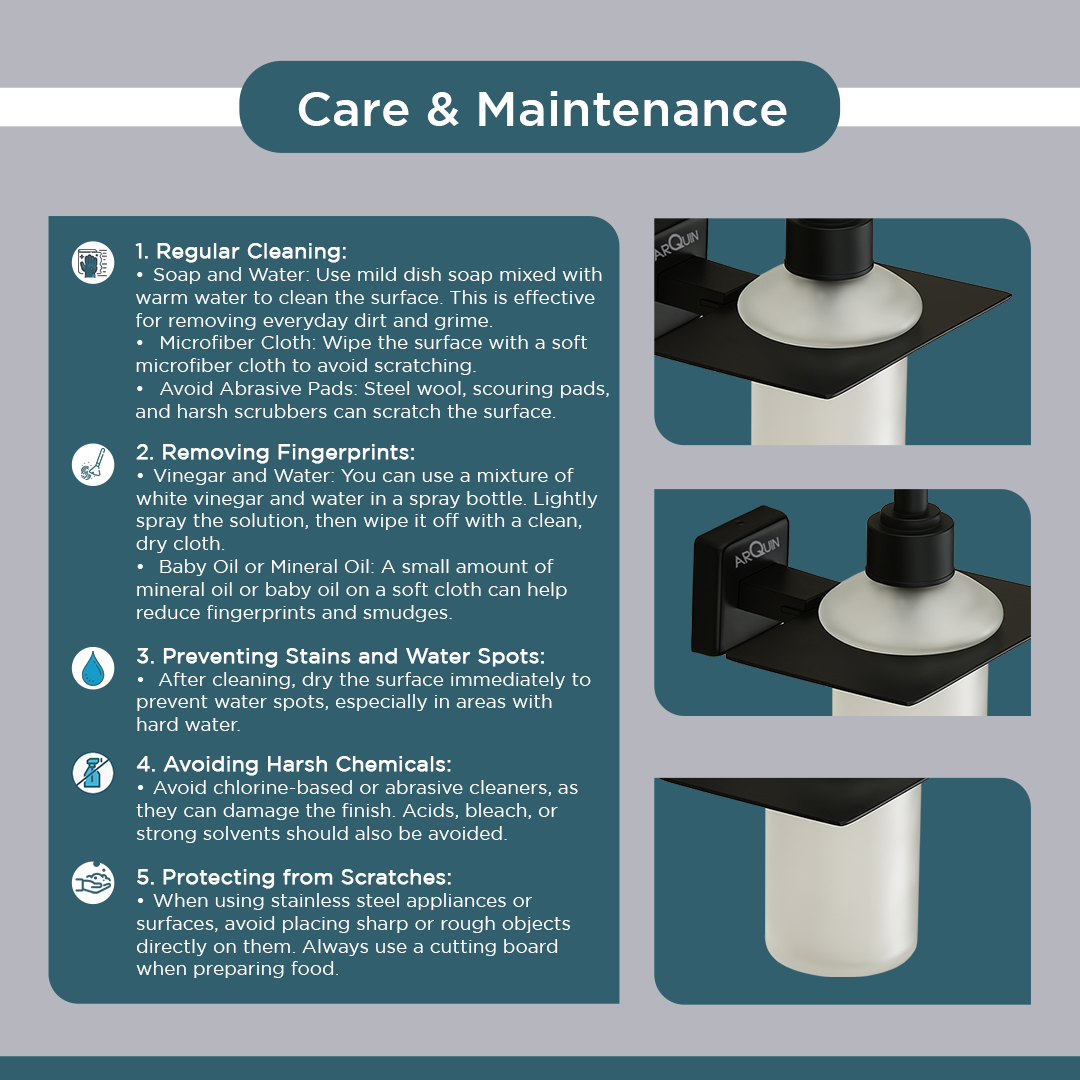 Care & Maintenance

1. Regular Cleaning:
• Soap and Water: Use mild dish soap mixed with warm water to clean the surface. This is effective for removing everyday dirt and grime.
• Microfiber Cloth: Wipe the surface with a soft microfiber cloth to avoid scratching.
• Avoid Abrasive Pads: Steel wool, scouring pads, and harsh scrubbers can scratch the surface.

2. Removing Fingerprints:
• Vinegar and Water: You can use a mixture of white vinegar and water in a spray bottle. Lightly spray the solution, then wipe it off with a clean, dry cloth.
• Baby Oil or Mineral Oil: A small amount of mineral oil or baby oil on a soft cloth can help reduce fingerprints and smudges.

3. Preventing Stains and Water Spots:
• After cleaning, dry the surface immediately to prevent water spots, especially in areas with hard water.

4. Avoiding Harsh Chemicals:
• Avoid chlorine-based or abrasive cleaners, as they can damage the finish. Acids, bleach, or strong solvents should also be avoided.

5. Protecting from Scratches:
• When using stainless steel appliances or surfaces, avoid placing sharp or rough objects directly on them. Always use a cutting board when preparing food.

ARQUIN

ARQUIN