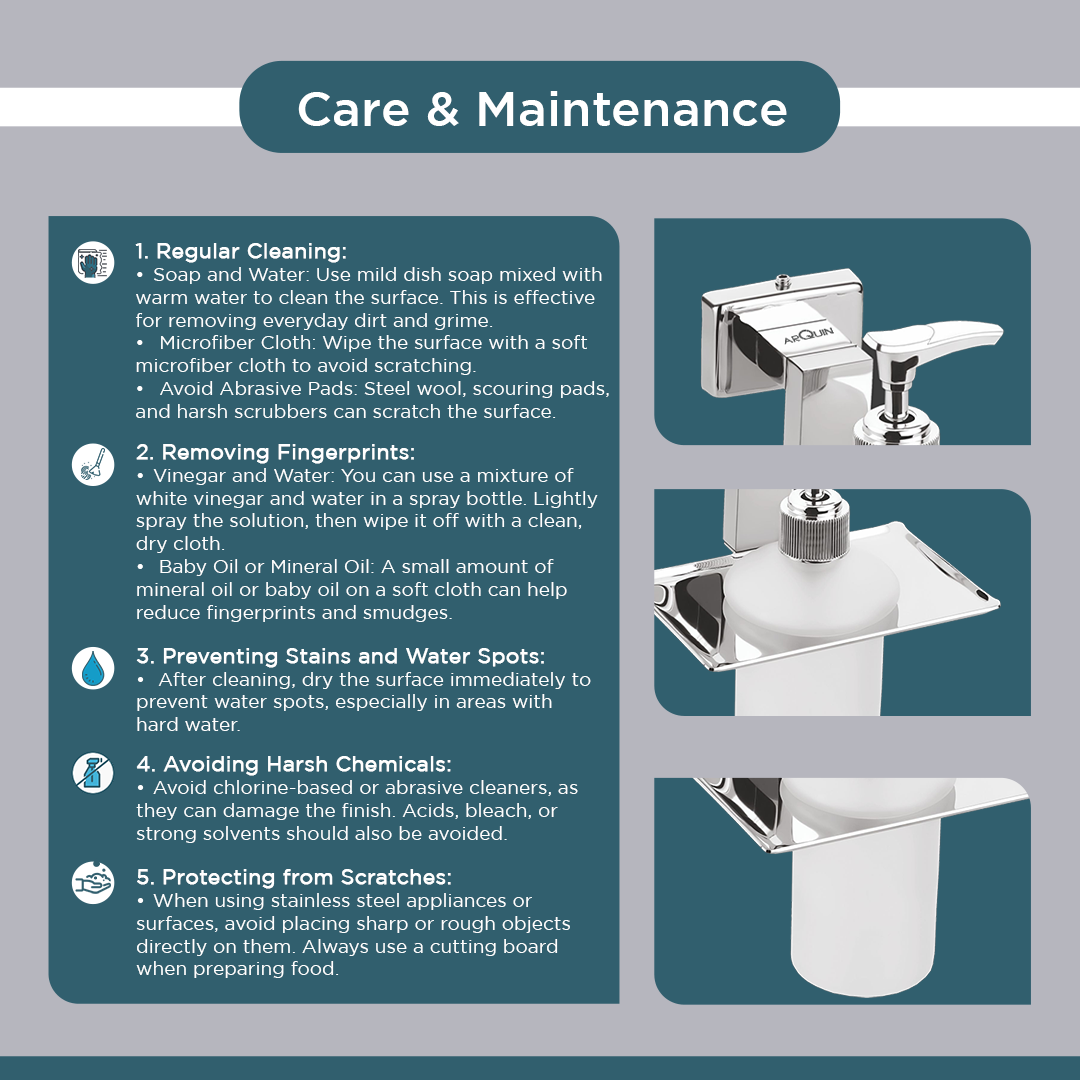 Care & Maintenance

1. Regular Cleaning:
• Soap and Water: Use mild dish soap mixed with warm water to clean the surface. This is effective for removing everyday dirt and grime.
• Microfiber Cloth: Wipe the surface with a soft microfiber cloth to avoid scratching.
• Avoid Abrasive Pads: Steel wool, scouring pads, and harsh scrubbers can scratch the surface.

2. Removing Fingerprints:
• Vinegar and Water: You can use a mixture of white vinegar and water in a spray bottle. Lightly spray the solution, then wipe it off with a clean, dry cloth.
• Baby Oil or Mineral Oil: A small amount of mineral oil or baby oil on a soft cloth can help reduce fingerprints and smudges.

3. Preventing Stains and Water Spots:
• After cleaning, dry the surface immediately to prevent water spots, especially in areas with hard water.

4. Avoiding Harsh Chemicals:
• Avoid chlorine-based or abrasive cleaners, as they can damage the finish. Acids, bleach, or strong solvents should also be avoided.

5. Protecting from Scratches:
• When using stainless steel appliances or surfaces, avoid placing sharp or rough objects directly on them. Always use a cutting board when preparing food.

ARQUIN