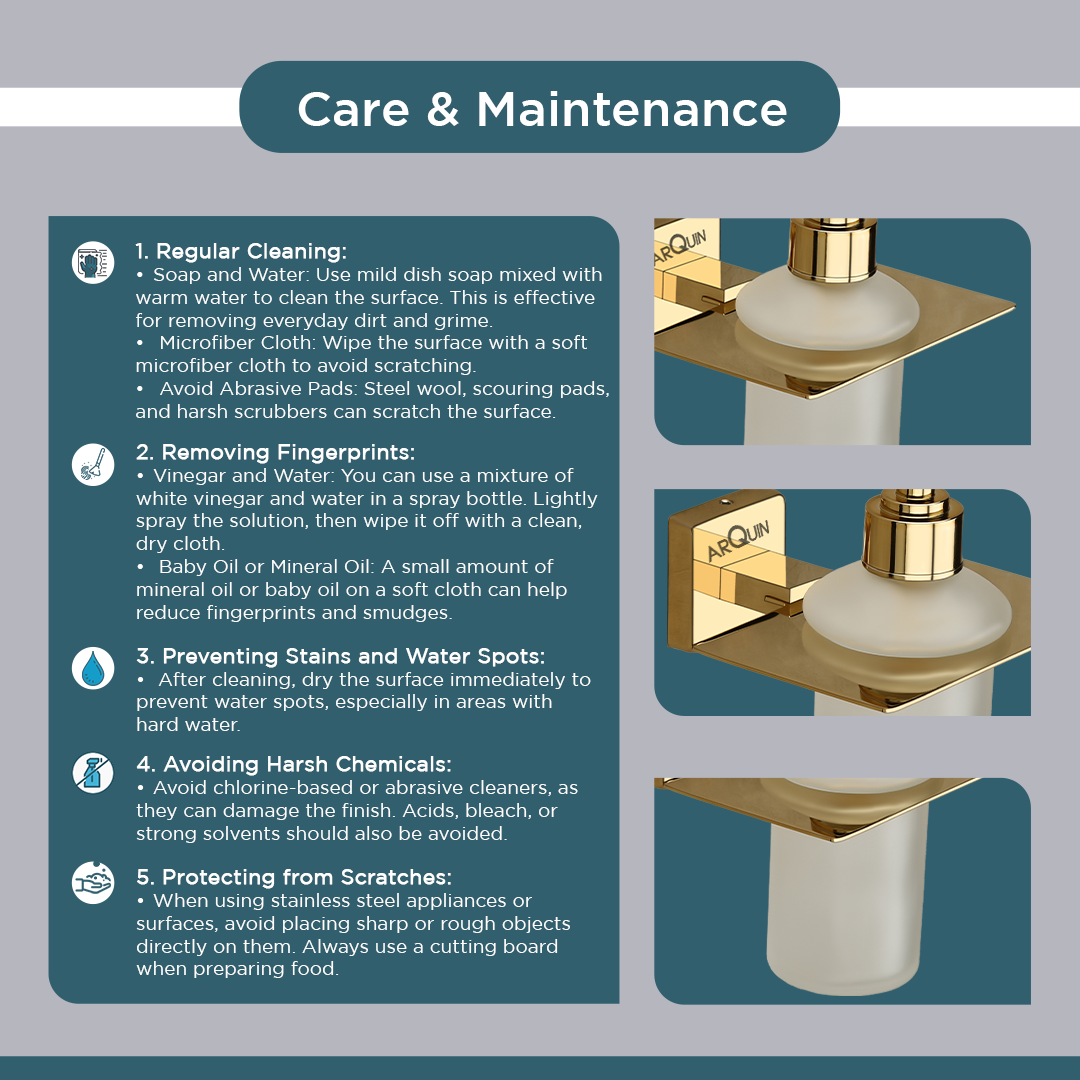 Care & Maintenance

1. Regular Cleaning:
• Soap and Water: Use mild dish soap mixed with warm water to clean the surface. This is effective for removing everyday dirt and grime.
• Microfiber Cloth: Wipe the surface with a soft microfiber cloth to avoid scratching.
• Avoid Abrasive Pads: Steel wool, scouring pads, and harsh scrubbers can scratch the surface.

2. Removing Fingerprints:
• Vinegar and Water: You can use a mixture of white vinegar and water in a spray bottle. Lightly spray the solution, then wipe it off with a clean, dry cloth.
• Baby Oil or Mineral Oil: A small amount of mineral oil or baby oil on a soft cloth can help reduce fingerprints and smudges.

3. Preventing Stains and Water Spots:
• After cleaning, dry the surface immediately to prevent water spots, especially in areas with hard water.

4. Avoiding Harsh Chemicals:
• Avoid chlorine-based or abrasive cleaners, as they can damage the finish. Acids, bleach, or strong solvents should also be avoided.

5. Protecting from Scratches:
• When using stainless steel appliances or surfaces, avoid placing sharp or rough objects directly on them. Always use a cutting board when preparing food.

ARQUIN

ARQUIN