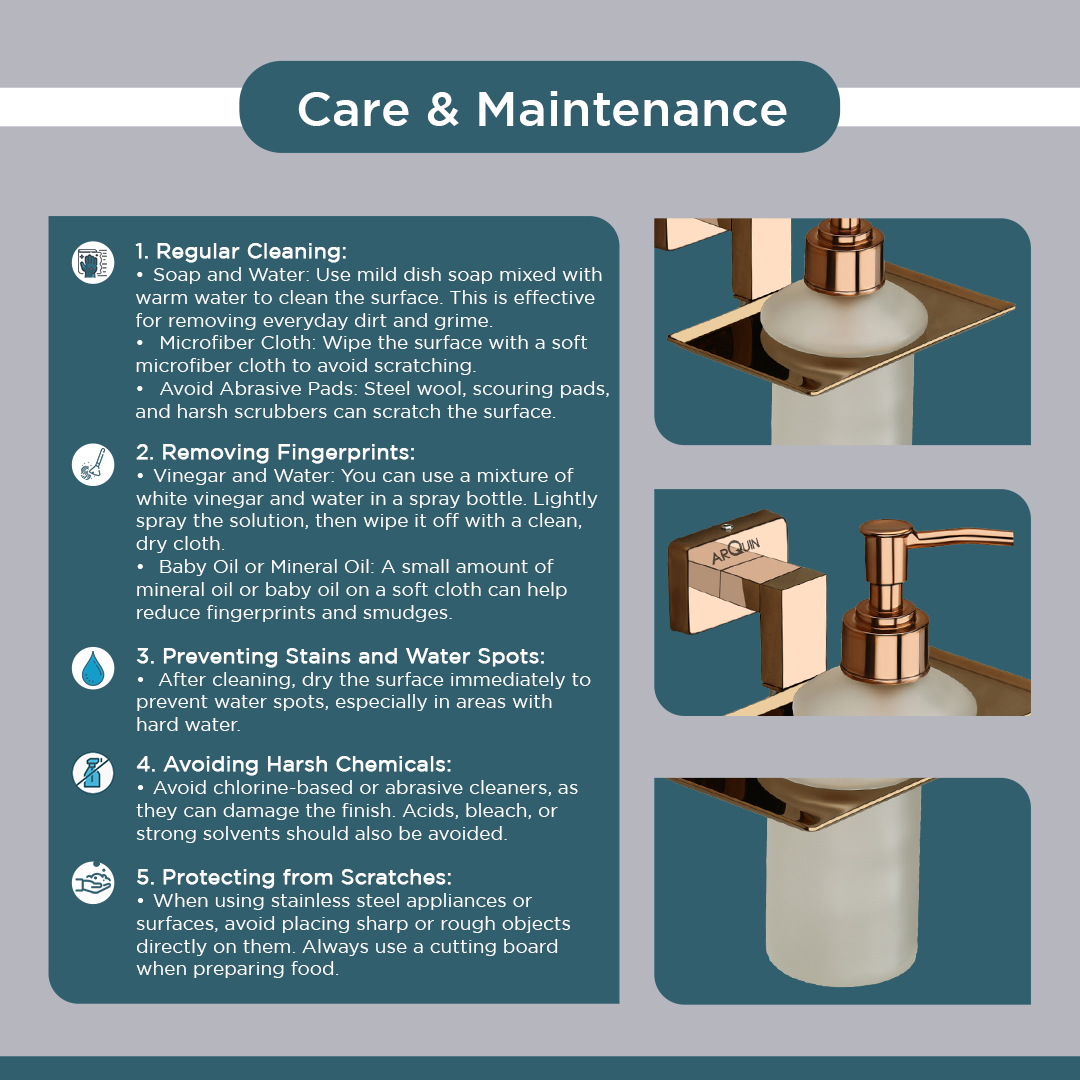 Care & Maintenance

1. Regular Cleaning:
• Soap and Water: Use mild dish soap mixed with warm water to clean the surface. This is effective for removing everyday dirt and grime.
• Microfiber Cloth: Wipe the surface with a soft microfiber cloth to avoid scratching.
• Avoid Abrasive Pads: Steel wool, scouring pads, and harsh scrubbers can scratch the surface.

2. Removing Fingerprints:
• Vinegar and Water: You can use a mixture of white vinegar and water in a spray bottle. Lightly spray the solution, then wipe it off with a clean, dry cloth.
• Baby Oil or Mineral Oil: A small amount of mineral oil or baby oil on a soft cloth can help reduce fingerprints and smudges.

3. Preventing Stains and Water Spots:
• After cleaning, dry the surface immediately to prevent water spots, especially in areas with hard water.

4. Avoiding Harsh Chemicals:
• Avoid chlorine-based or abrasive cleaners, as they can damage the finish. Acids, bleach, or strong solvents should also be avoided.

5. Protecting from Scratches:
• When using stainless steel appliances or surfaces, avoid placing sharp or rough objects directly on them. Always use a cutting board when preparing food.

ARQUIN