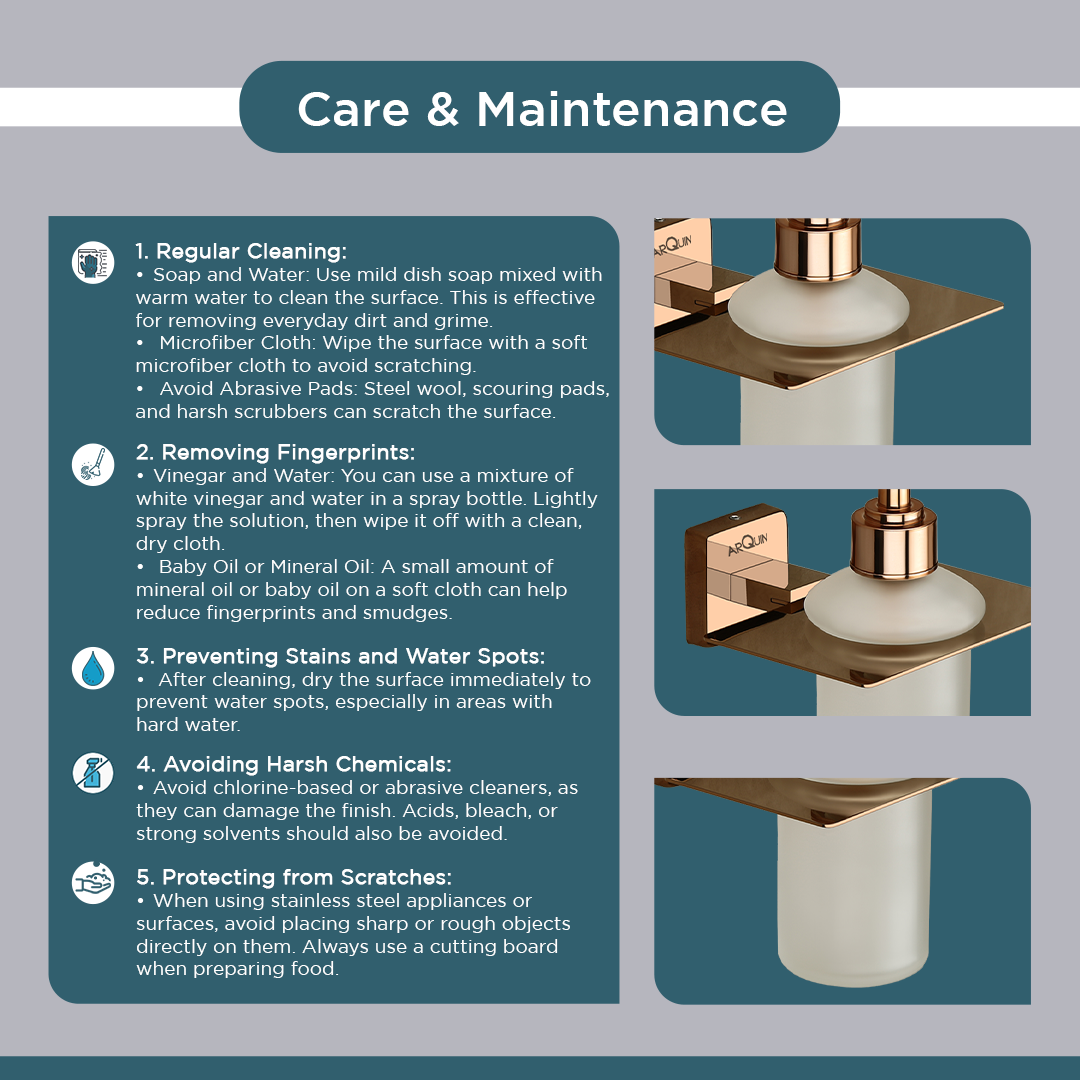 Care & Maintenance

1. Regular Cleaning:
• Soap and Water: Use mild dish soap mixed with warm water to clean the surface. This is effective for removing everyday dirt and grime.
• Microfiber Cloth: Wipe the surface with a soft microfiber cloth to avoid scratching.
• Avoid Abrasive Pads: Steel wool, scouring pads, and harsh scrubbers can scratch the surface.

2. Removing Fingerprints:
• Vinegar and Water: You can use a mixture of white vinegar and water in a spray bottle. Lightly spray the solution, then wipe it off with a clean, dry cloth.
• Baby Oil or Mineral Oil: A small amount of mineral oil or baby oil on a soft cloth can help reduce fingerprints and smudges.

3. Preventing Stains and Water Spots:
• After cleaning, dry the surface immediately to prevent water spots, especially in areas with hard water.

4. Avoiding Harsh Chemicals:
• Avoid chlorine-based or abrasive cleaners, as they can damage the finish. Acids, bleach, or strong solvents should also be avoided.

5. Protecting from Scratches:
• When using stainless steel appliances or surfaces, avoid placing sharp or rough objects directly on them. Always use a cutting board when preparing food.

ARQUIN

ARQUIN