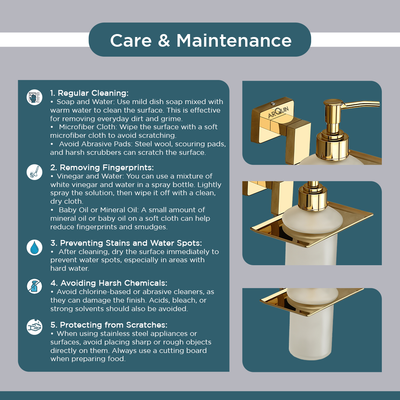 Care & Maintenance

1. Regular Cleaning:
• Soap and Water: Use mild dish soap mixed with warm water to clean the surface. This is effective for removing everyday dirt and grime.
• Microfiber Cloth: Wipe the surface with a soft microfiber cloth to avoid scratching.
• Avoid Abrasive Pads: Steel wool, scouring pads, and harsh scrubbers can scratch the surface.

2. Removing Fingerprints:
• Vinegar and Water: You can use a mixture of white vinegar and water in a spray bottle. Lightly spray the solution, then wipe it off with a clean, dry cloth.
• Baby Oil or Mineral Oil: A small amount of mineral oil or baby oil on a soft cloth can help reduce fingerprints and smudges.

3. Preventing Stains and Water Spots:
• After cleaning, dry the surface immediately to prevent water spots, especially in areas with hard water.

4. Avoiding Harsh Chemicals:
• Avoid chlorine-based or abrasive cleaners, as they can damage the finish. Acids, bleach, or strong solvents should also be avoided.

5. Protecting from Scratches:
• When using stainless steel appliances or surfaces, avoid placing sharp or rough objects directly on them. Always use a cutting board when preparing food.

ARQUIN