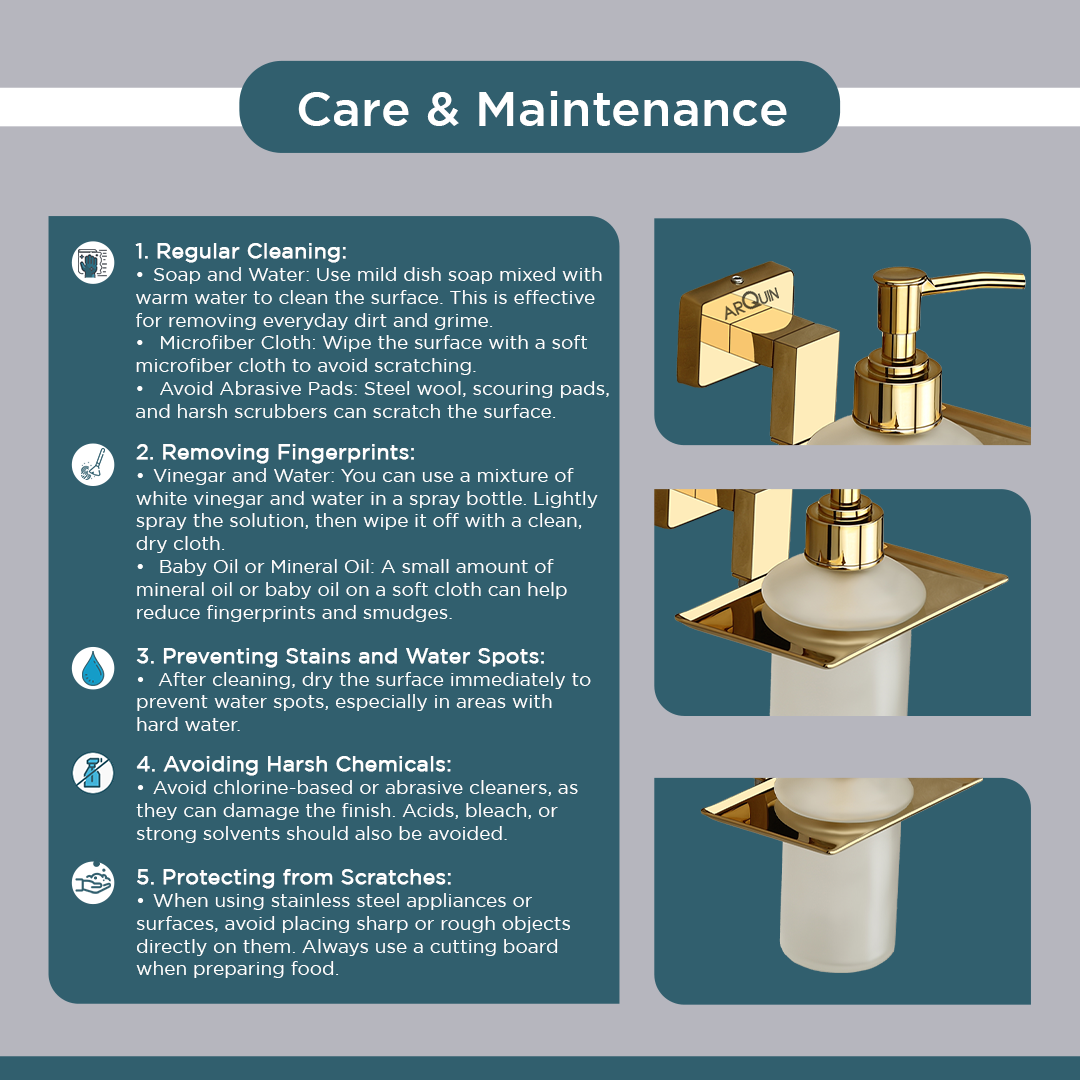 Care & Maintenance

1. Regular Cleaning:
• Soap and Water: Use mild dish soap mixed with warm water to clean the surface. This is effective for removing everyday dirt and grime.
• Microfiber Cloth: Wipe the surface with a soft microfiber cloth to avoid scratching.
• Avoid Abrasive Pads: Steel wool, scouring pads, and harsh scrubbers can scratch the surface.

2. Removing Fingerprints:
• Vinegar and Water: You can use a mixture of white vinegar and water in a spray bottle. Lightly spray the solution, then wipe it off with a clean, dry cloth.
• Baby Oil or Mineral Oil: A small amount of mineral oil or baby oil on a soft cloth can help reduce fingerprints and smudges.

3. Preventing Stains and Water Spots:
• After cleaning, dry the surface immediately to prevent water spots, especially in areas with hard water.

4. Avoiding Harsh Chemicals:
• Avoid chlorine-based or abrasive cleaners, as they can damage the finish. Acids, bleach, or strong solvents should also be avoided.

5. Protecting from Scratches:
• When using stainless steel appliances or surfaces, avoid placing sharp or rough objects directly on them. Always use a cutting board when preparing food.

ARQUIN