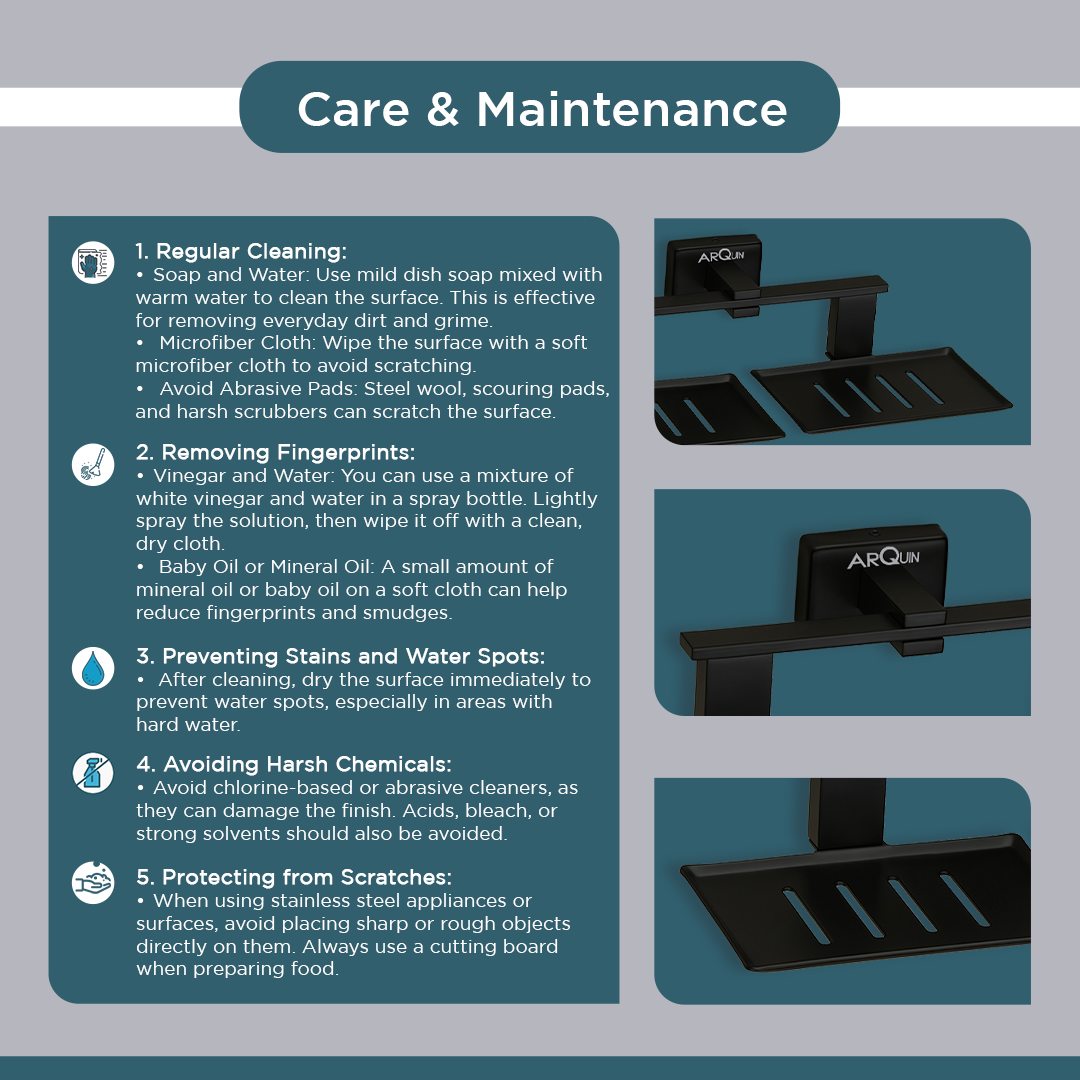 Care & Maintenance

1. Regular Cleaning:
• Soap and Water: Use mild dish soap mixed with warm water to clean the surface. This is effective for removing everyday dirt and grime.
• Microfiber Cloth: Wipe the surface with a soft microfiber cloth to avoid scratching.
• Avoid Abrasive Pads: Steel wool, scouring pads, and harsh scrubbers can scratch the surface.

2. Removing Fingerprints:
• Vinegar and Water: You can use a mixture of white vinegar and water in a spray bottle. Lightly spray the solution, then wipe it off with a clean, dry cloth.
• Baby Oil or Mineral Oil: A small amount of mineral oil or baby oil on a soft cloth can help reduce fingerprints and smudges.

3. Preventing Stains and Water Spots:
• After cleaning, dry the surface immediately to prevent water spots, especially in areas with hard water.

4. Avoiding Harsh Chemicals:
• Avoid chlorine-based or abrasive cleaners, as they can damage the finish. Acids, bleach, or strong solvents should also be avoided.

5. Protecting from Scratches:
• When using stainless steel appliances or surfaces, avoid placing sharp or rough objects directly on them. Always use a cutting board when preparing food.

ARQUIN

ARQUIN