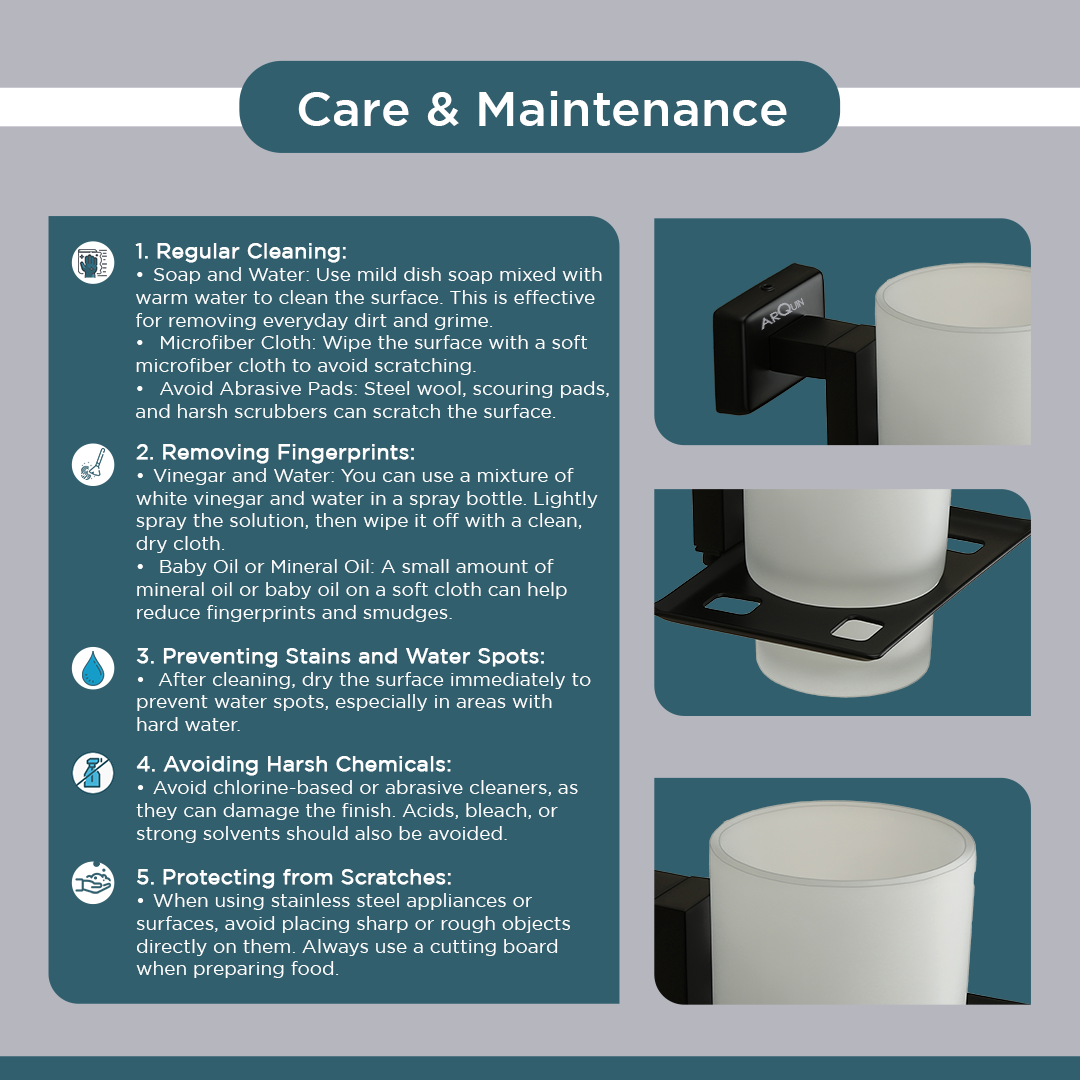 Care & Maintenance

1. Regular Cleaning:
• Soap and Water: Use mild dish soap mixed with warm water to clean the surface. This is effective for removing everyday dirt and grime.
• Microfiber Cloth: Wipe the surface with a soft microfiber cloth to avoid scratching.
• Avoid Abrasive Pads: Steel wool, scouring pads, and harsh scrubbers can scratch the surface.

2. Removing Fingerprints:
• Vinegar and Water: You can use a mixture of white vinegar and water in a spray bottle. Lightly spray the solution, then wipe it off with a clean, dry cloth.
• Baby Oil or Mineral Oil: A small amount of mineral oil or baby oil on a soft cloth can help reduce fingerprints and smudges.

3. Preventing Stains and Water Spots:
• After cleaning, dry the surface immediately to prevent water spots, especially in areas with hard water.

4. Avoiding Harsh Chemicals:
• Avoid chlorine-based or abrasive cleaners, as they can damage the finish. Acids, bleach, or strong solvents should also be avoided.

5. Protecting from Scratches:
• When using stainless steel appliances or surfaces, avoid placing sharp or rough objects directly on them. Always use a cutting board when preparing food.

ARQUIN