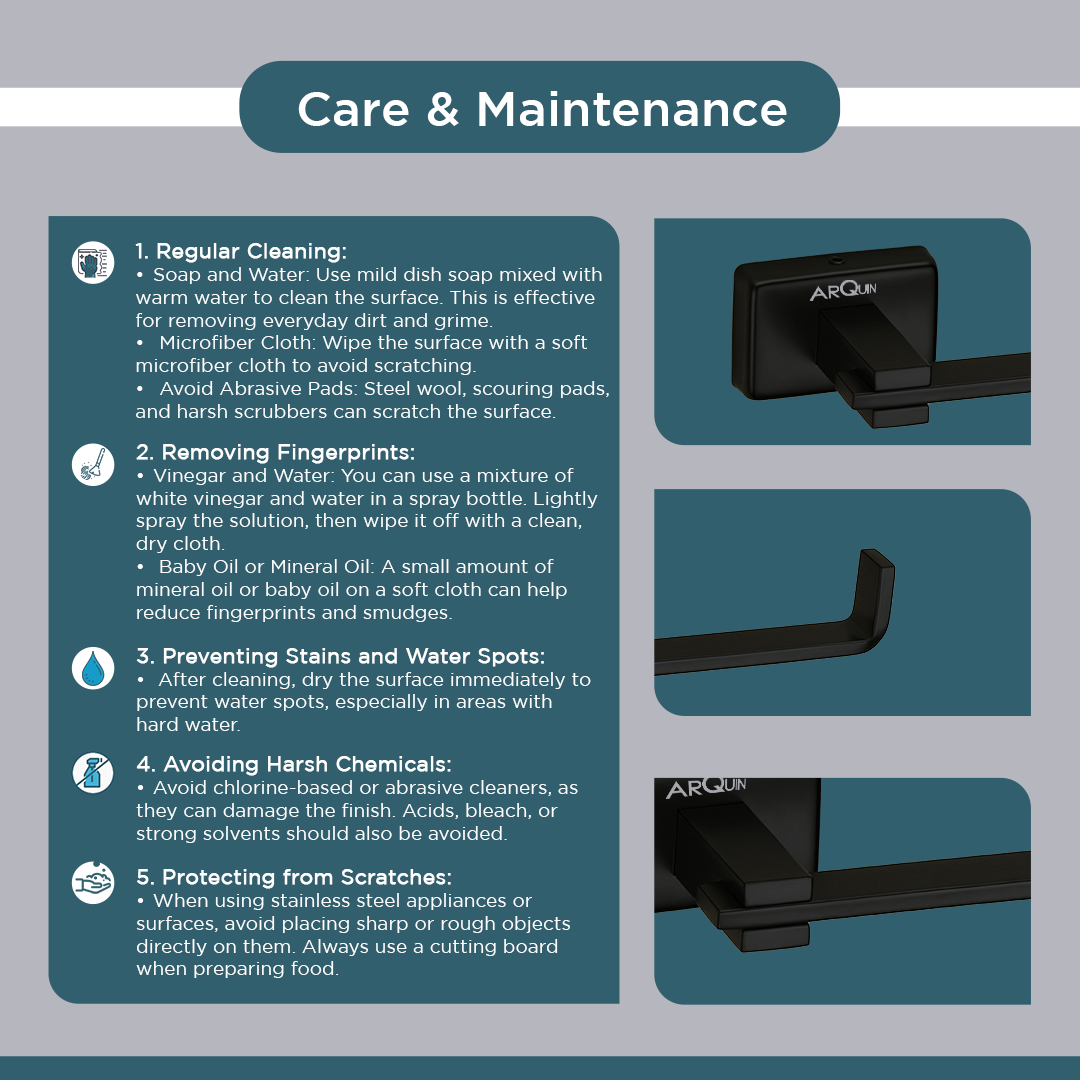 Care & Maintenance

1. Regular Cleaning:
• Soap and Water: Use mild dish soap mixed with warm water to clean the surface. This is effective for removing everyday dirt and grime.
• Microfiber Cloth: Wipe the surface with a soft microfiber cloth to avoid scratching.
• Avoid Abrasive Pads: Steel wool, scouring pads, and harsh scrubbers can scratch the surface.

2. Removing Fingerprints:
• Vinegar and Water: You can use a mixture of white vinegar and water in a spray bottle. Lightly spray the solution, then wipe it off with a clean, dry cloth.
• Baby Oil or Mineral Oil: A small amount of mineral oil or baby oil on a soft cloth can help reduce fingerprints and smudges.

3. Preventing Stains and Water Spots:
• After cleaning, dry the surface immediately to prevent water spots, especially in areas with hard water.

4. Avoiding Harsh Chemicals:
• Avoid chlorine-based or abrasive cleaners, as they can damage the finish. Acids, bleach, or strong solvents should also be avoided.

5. Protecting from Scratches:
• When using stainless steel appliances or surfaces, avoid placing sharp or rough objects directly on them. Always use a cutting board when preparing food.

ARQUIN

ARQUIN