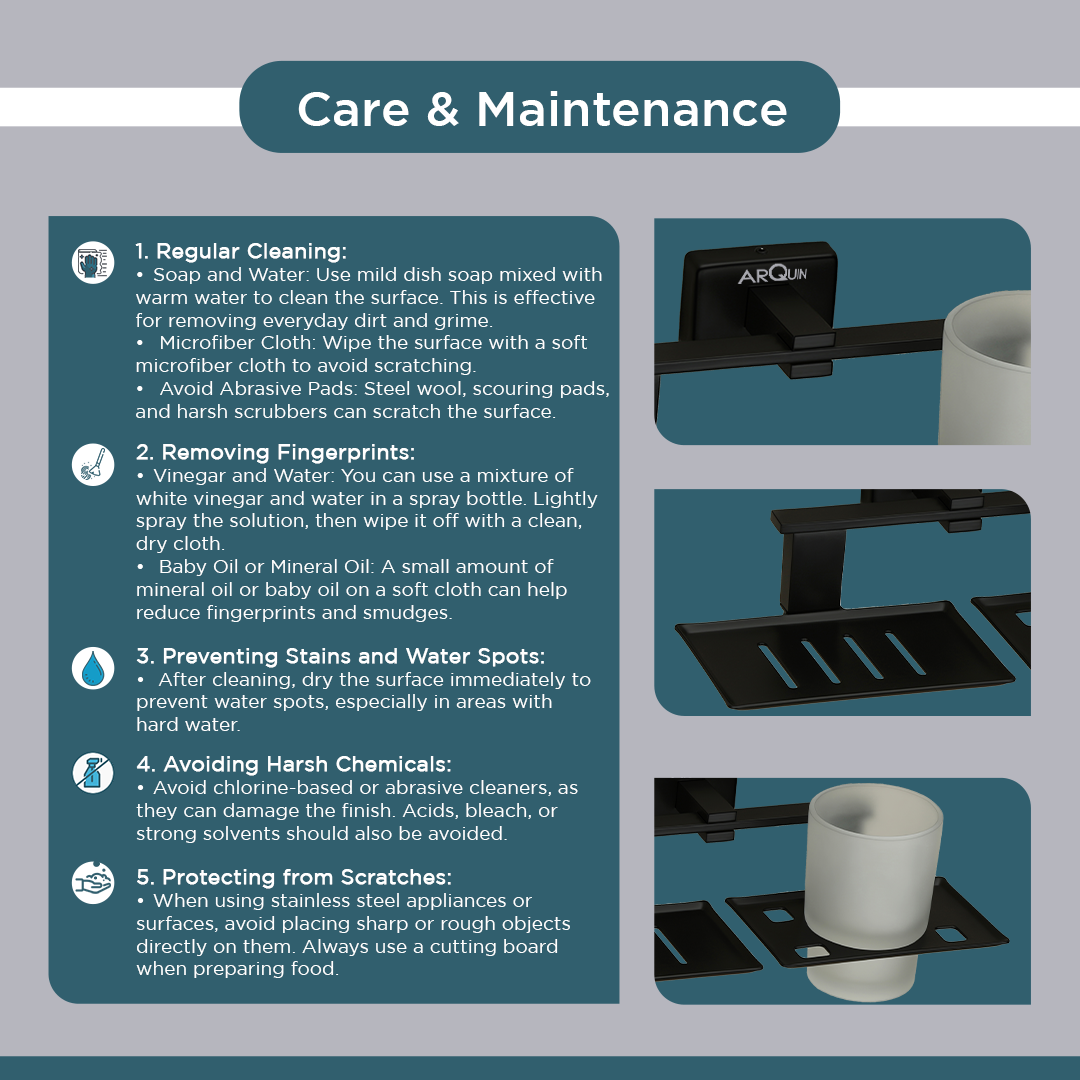 Care & Maintenance

1. Regular Cleaning:
• Soap and Water: Use mild dish soap mixed with warm water to clean the surface. This is effective for removing everyday dirt and grime.
• Microfiber Cloth: Wipe the surface with a soft microfiber cloth to avoid scratching.
• Avoid Abrasive Pads: Steel wool, scouring pads, and harsh scrubbers can scratch the surface.

2. Removing Fingerprints:
• Vinegar and Water: You can use a mixture of white vinegar and water in a spray bottle. Lightly spray the solution, then wipe it off with a clean, dry cloth.
• Baby Oil or Mineral Oil: A small amount of mineral oil or baby oil on a soft cloth can help reduce fingerprints and smudges.

3. Preventing Stains and Water Spots:
• After cleaning, dry the surface immediately to prevent water spots, especially in areas with hard water.

4. Avoiding Harsh Chemicals:
• Avoid chlorine-based or abrasive cleaners, as they can damage the finish. Acids, bleach, or strong solvents should also be avoided.

5. Protecting from Scratches:
• When using stainless steel appliances or surfaces, avoid placing sharp or rough objects directly on them. Always use a cutting board when preparing food.

ARQUIN