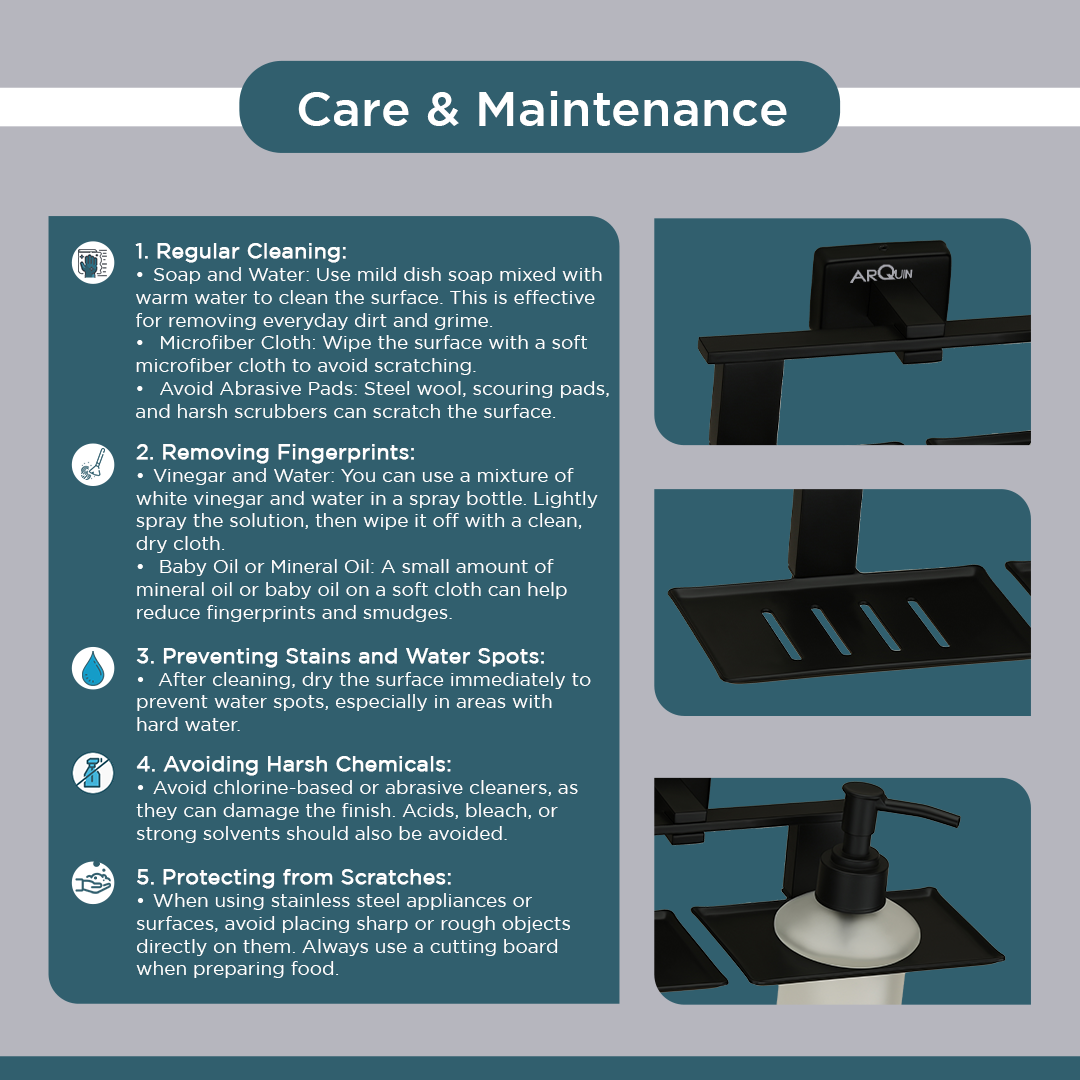 Care & Maintenance

1. Regular Cleaning:
• Soap and Water: Use mild dish soap mixed with warm water to clean the surface. This is effective for removing everyday dirt and grime.
• Microfiber Cloth: Wipe the surface with a soft microfiber cloth to avoid scratching.
• Avoid Abrasive Pads: Steel wool, scouring pads, and harsh scrubbers can scratch the surface.

2. Removing Fingerprints:
• Vinegar and Water: You can use a mixture of white vinegar and water in a spray bottle. Lightly spray the solution, then wipe it off with a clean, dry cloth.
• Baby Oil or Mineral Oil: A small amount of mineral oil or baby oil on a soft cloth can help reduce fingerprints and smudges.

3. Preventing Stains and Water Spots:
• After cleaning, dry the surface immediately to prevent water spots, especially in areas with hard water.

4. Avoiding Harsh Chemicals:
• Avoid chlorine-based or abrasive cleaners, as they can damage the finish. Acids, bleach, or strong solvents should also be avoided.

5. Protecting from Scratches:
• When using stainless steel appliances or surfaces, avoid placing sharp or rough objects directly on them. Always use a cutting board when preparing food.

ARQUIN