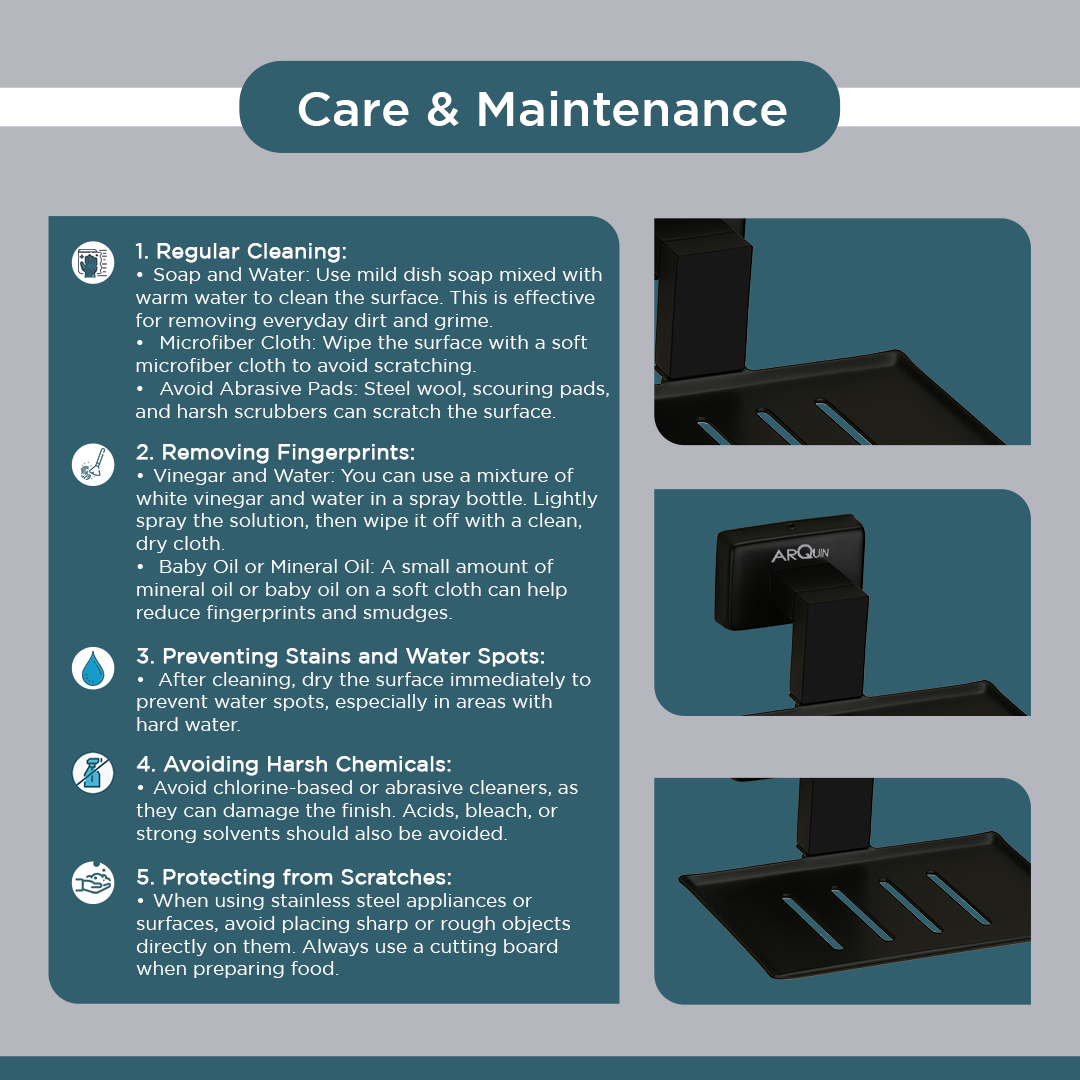 Care & Maintenance

1. Regular Cleaning:
• Soap and Water: Use mild dish soap mixed with warm water to clean the surface. This is effective for removing everyday dirt and grime.
• Microfiber Cloth: Wipe the surface with a soft microfiber cloth to avoid scratching.
• Avoid Abrasive Pads: Steel wool, scouring pads, and harsh scrubbers can scratch the surface.

2. Removing Fingerprints:
• Vinegar and Water: You can use a mixture of white vinegar and water in a spray bottle. Lightly spray the solution, then wipe it off with a clean, dry cloth.
• Baby Oil or Mineral Oil: A small amount of mineral oil or baby oil on a soft cloth can help reduce fingerprints and smudges.

3. Preventing Stains and Water Spots:
• After cleaning, dry the surface immediately to prevent water spots, especially in areas with hard water.

4. Avoiding Harsh Chemicals:
• Avoid chlorine-based or abrasive cleaners, as they can damage the finish. Acids, bleach, or strong solvents should also be avoided.

5. Protecting from Scratches:
• When using stainless steel appliances or surfaces, avoid placing sharp or rough objects directly on them. Always use a cutting board when preparing food.

ARQUIN