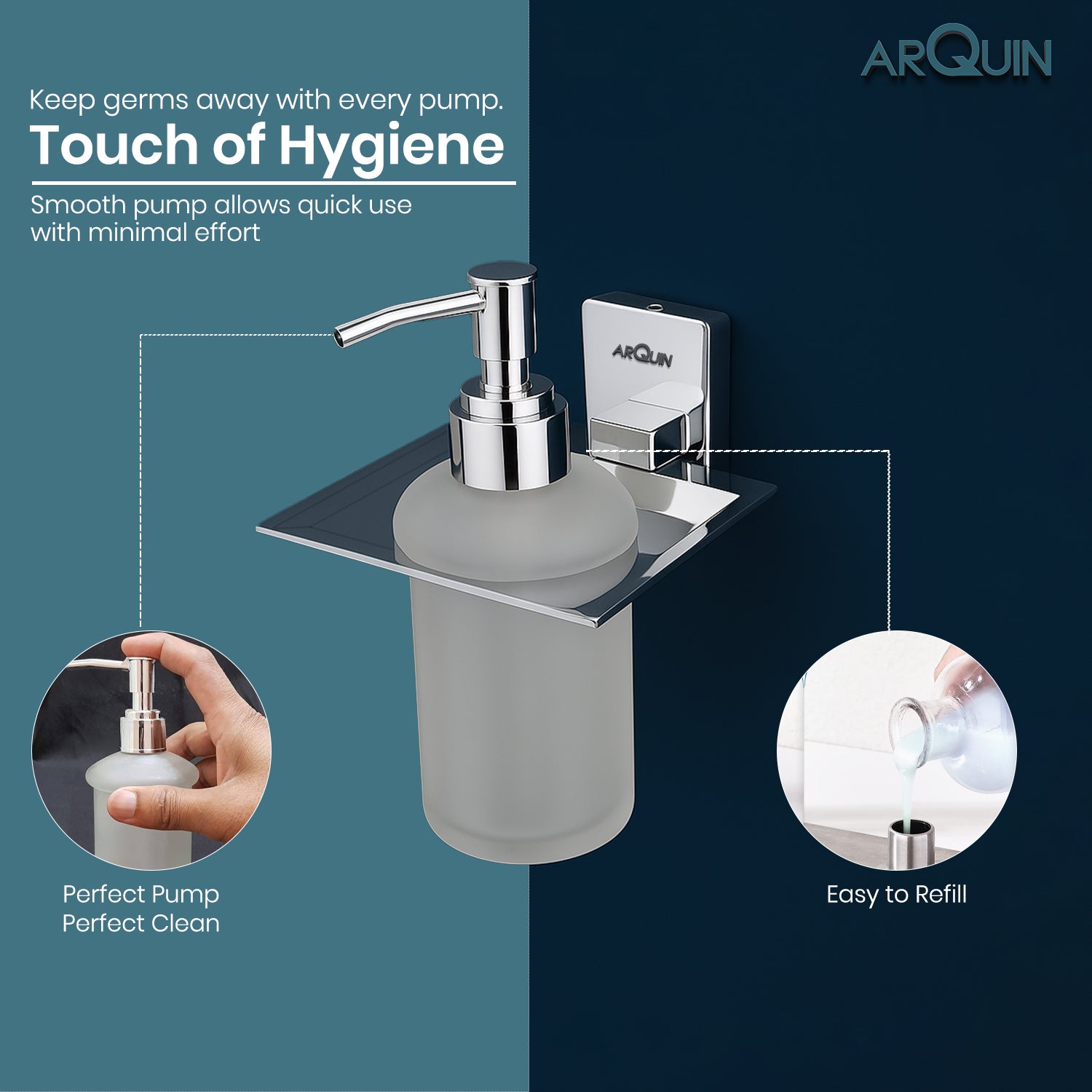 ARQUIN

Keep germs away with every pump.

Touch of Hygiene

Smooth pump allows quick use with minimal effort

ARQUIN

Perfect Pump
Perfect Clean

Easy to Refill