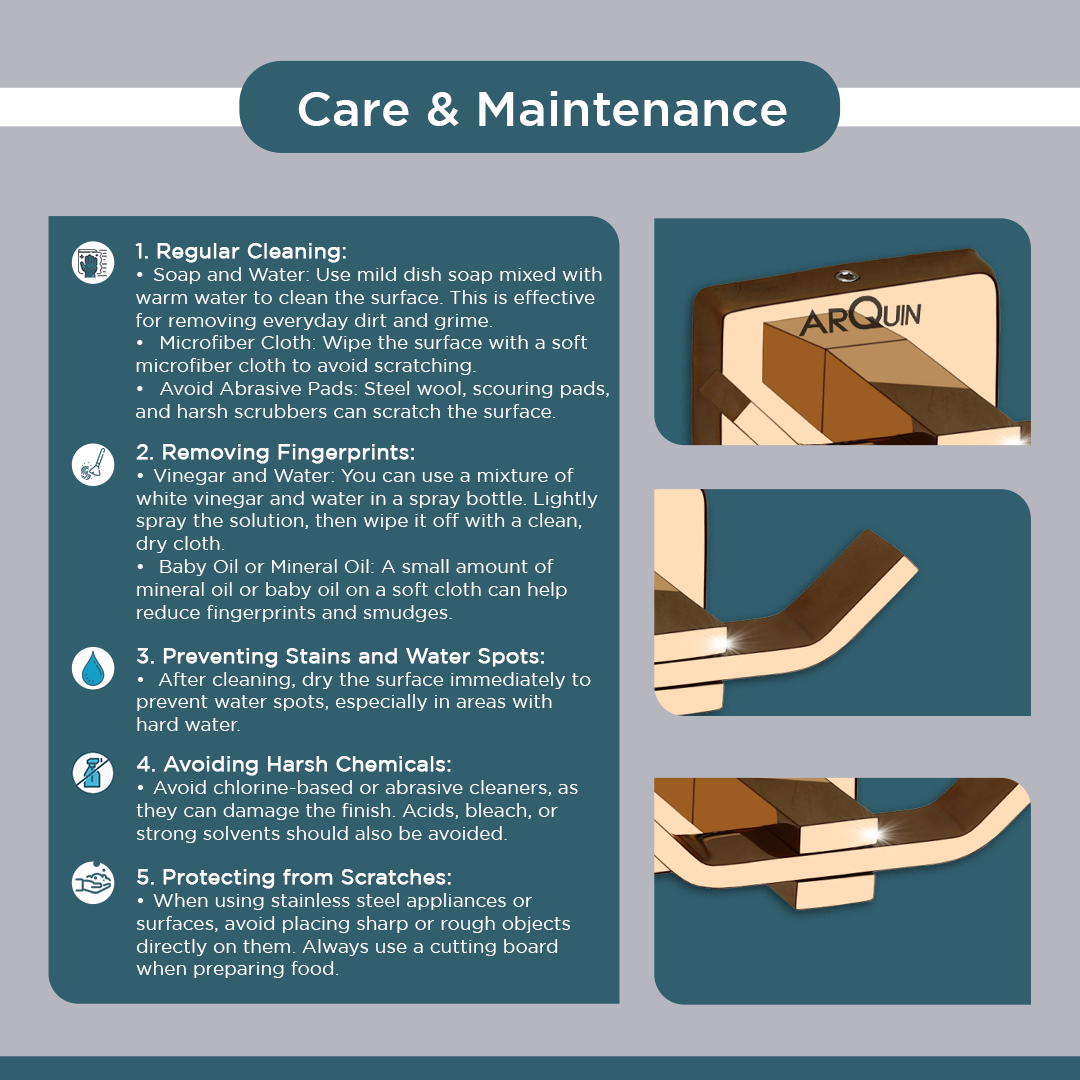 Care & Maintenance

1. Regular Cleaning:
• Soap and Water: Use mild dish soap mixed with warm water to clean the surface. This is effective for removing everyday dirt and grime.
• Microfiber Cloth: Wipe the surface with a soft microfiber cloth to avoid scratching.
• Avoid Abrasive Pads: Steel wool, scouring pads, and harsh scrubbers can scratch the surface.

2. Removing Fingerprints:
• Vinegar and Water: You can use a mixture of white vinegar and water in a spray bottle. Lightly spray the solution, then wipe it off with a clean, dry cloth.
• Baby Oil or Mineral Oil: A small amount of mineral oil or baby oil on a soft cloth can help reduce fingerprints and smudges.

3. Preventing Stains and Water Spots:
• After cleaning, dry the surface immediately to prevent water spots, especially in areas with hard water.

4. Avoiding Harsh Chemicals:
• Avoid chlorine-based or abrasive cleaners, as they can damage the finish. Acids, bleach, or strong solvents should also be avoided.

5. Protecting from Scratches:
• When using stainless steel appliances or surfaces, avoid placing sharp or rough objects directly on them. Always use a cutting board when preparing food.

ARQUIN