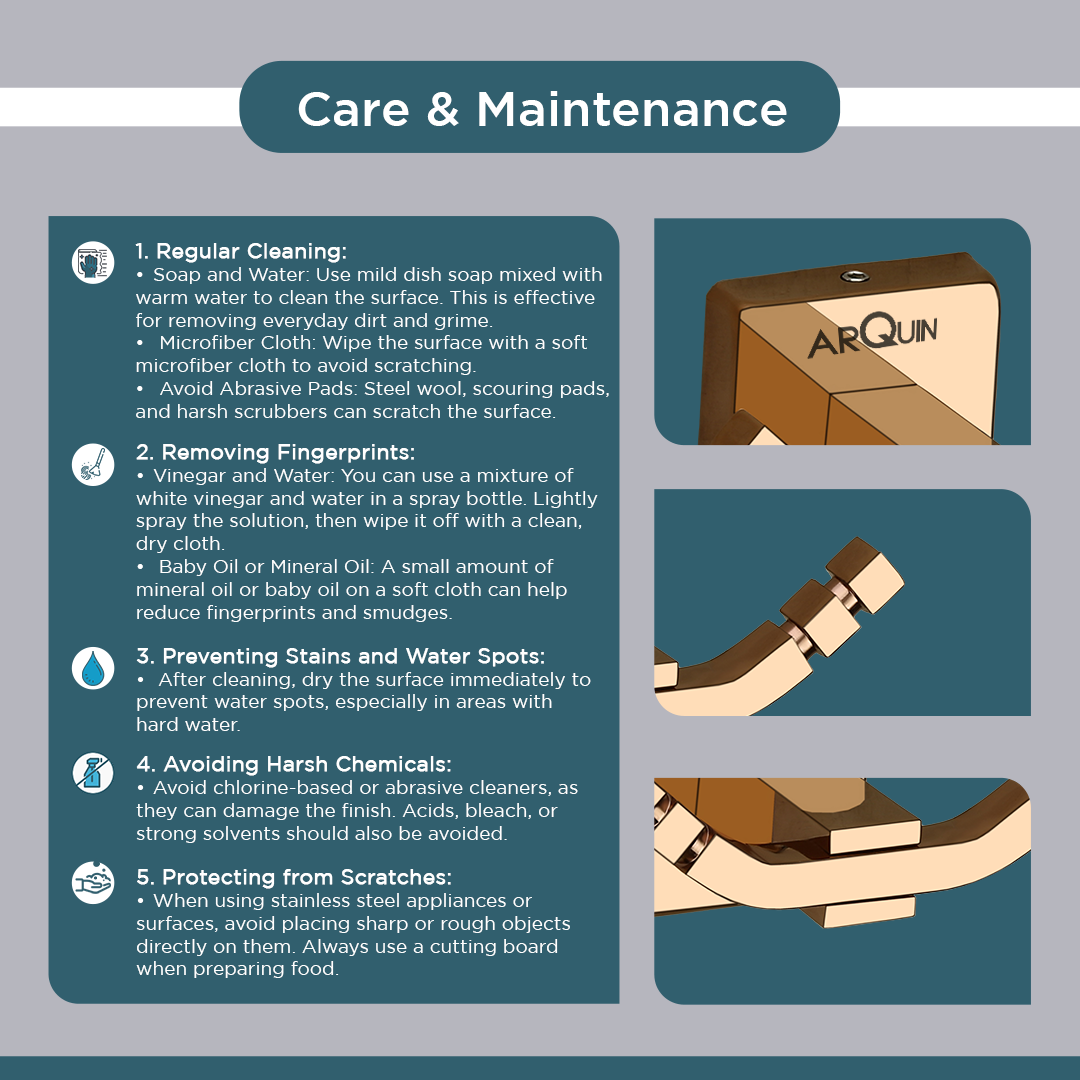 Care & Maintenance

1. Regular Cleaning:
• Soap and Water: Use mild dish soap mixed with warm water to clean the surface. This is effective for removing everyday dirt and grime.
• Microfiber Cloth: Wipe the surface with a soft microfiber cloth to avoid scratching.
• Avoid Abrasive Pads: Steel wool, scouring pads, and harsh scrubbers can scratch the surface.

2. Removing Fingerprints:
• Vinegar and Water: You can use a mixture of white vinegar and water in a spray bottle. Lightly spray the solution, then wipe it off with a clean, dry cloth.
• Baby Oil or Mineral Oil: A small amount of mineral oil or baby oil on a soft cloth can help reduce fingerprints and smudges.

3. Preventing Stains and Water Spots:
• After cleaning, dry the surface immediately to prevent water spots, especially in areas with hard water.

4. Avoiding Harsh Chemicals:
• Avoid chlorine-based or abrasive cleaners, as they can damage the finish. Acids, bleach, or strong solvents should also be avoided.

5. Protecting from Scratches:
• When using stainless steel appliances or surfaces, avoid placing sharp or rough objects directly on them. Always use a cutting board when preparing food.

ARQUIN