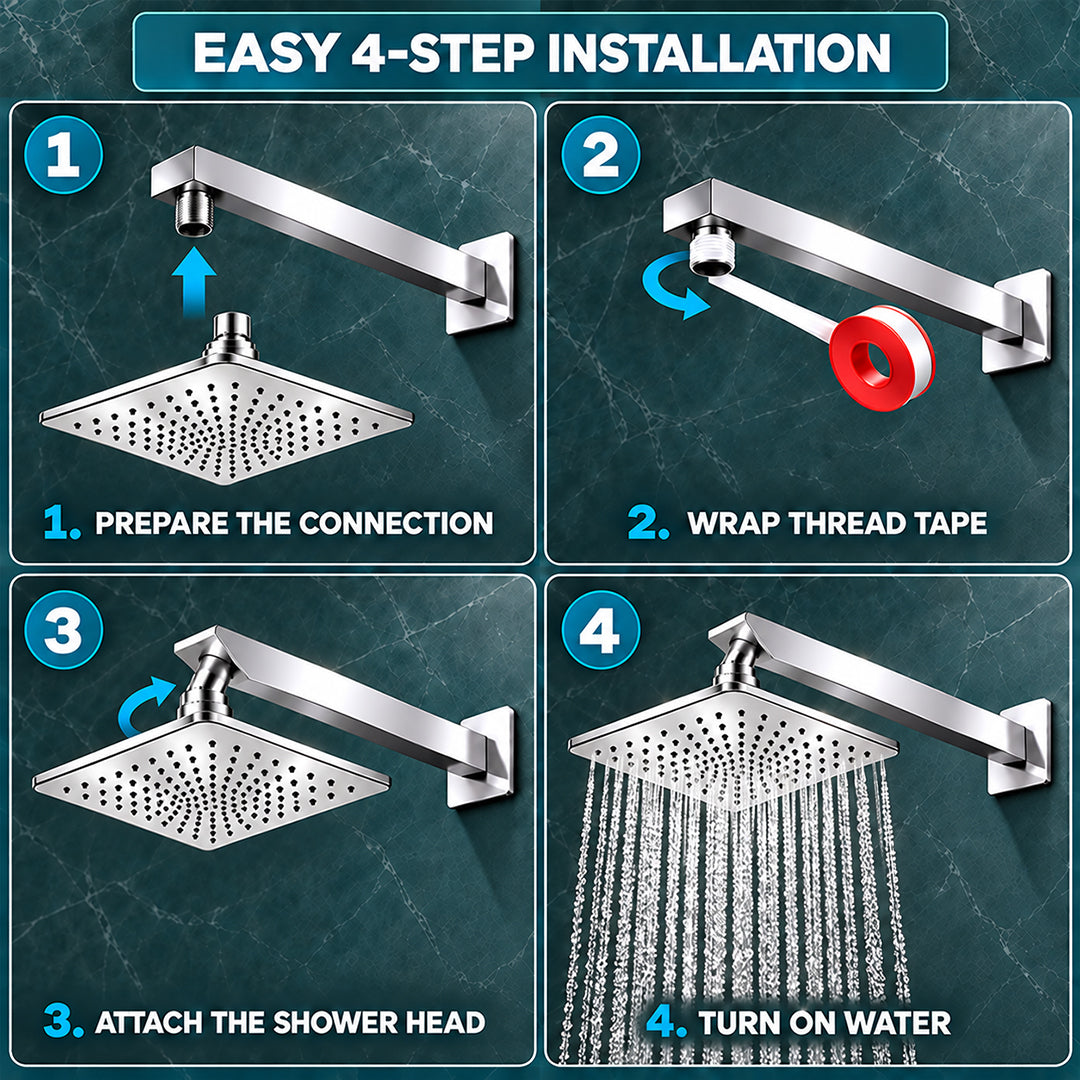 EASY 4-STEP INSTALLATION

1

1. PREPARE THE CONNECTION

2

2. WRAP THREAD TAPE

3

3. ATTACH THE SHOWER HEAD

4

4. TURN ON WATER