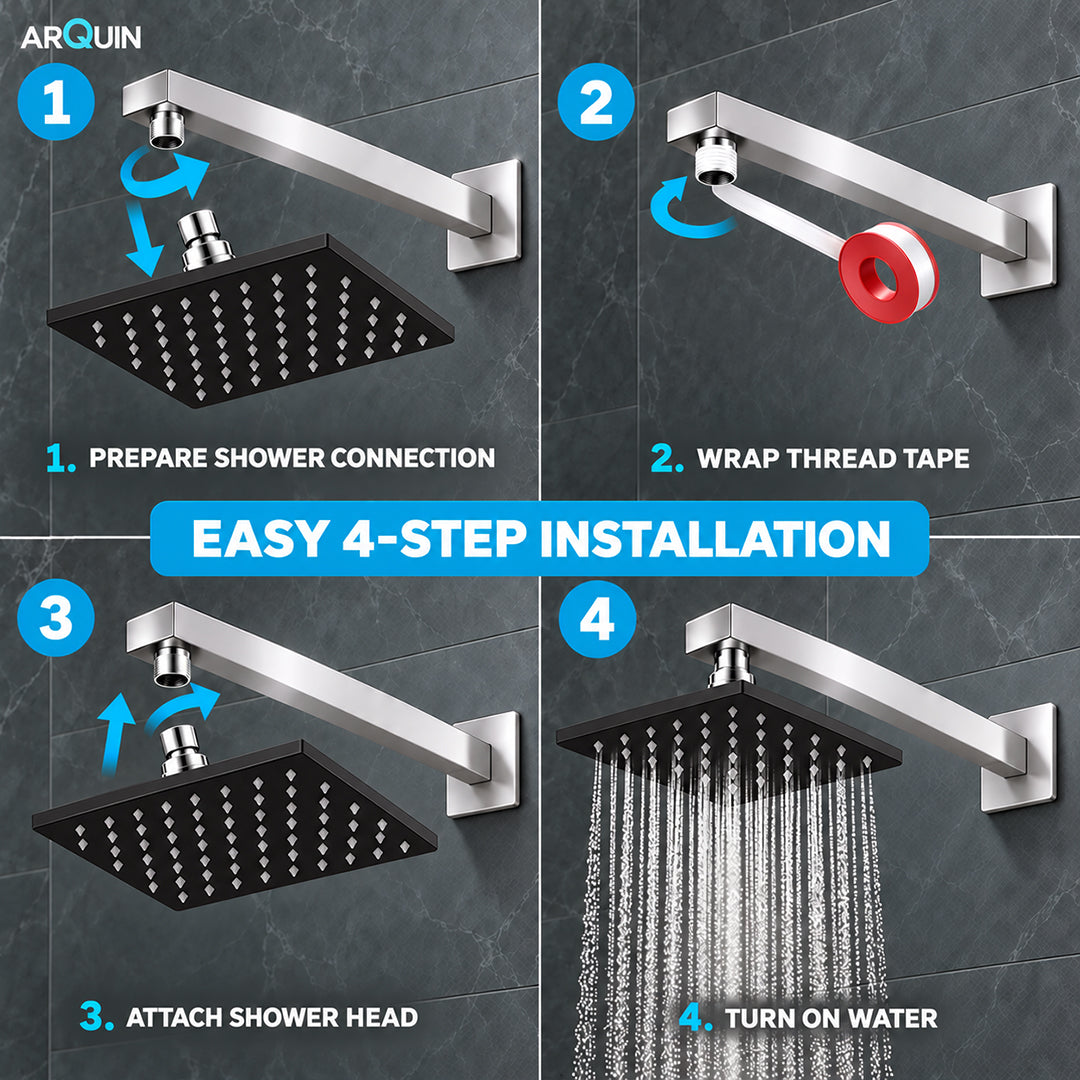 ARQUIN

1

1. PREPARE SHOWER CONNECTION

2

2. WRAP THREAD TAPE

EASY 4-STEP INSTALLATION

3

3. ATTACH SHOWER HEAD

4

4. TURN ON WATER